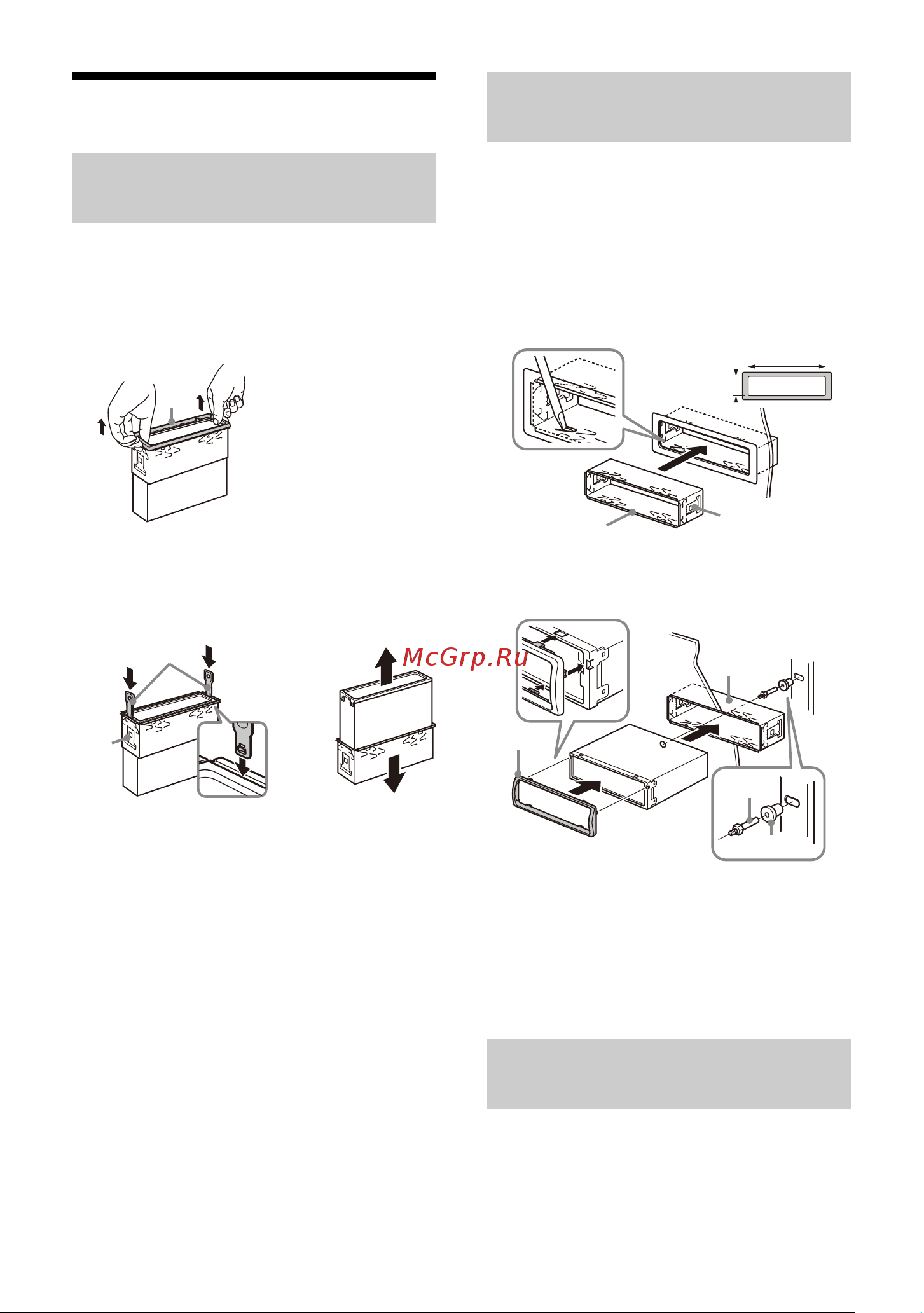 McGrp.Ru