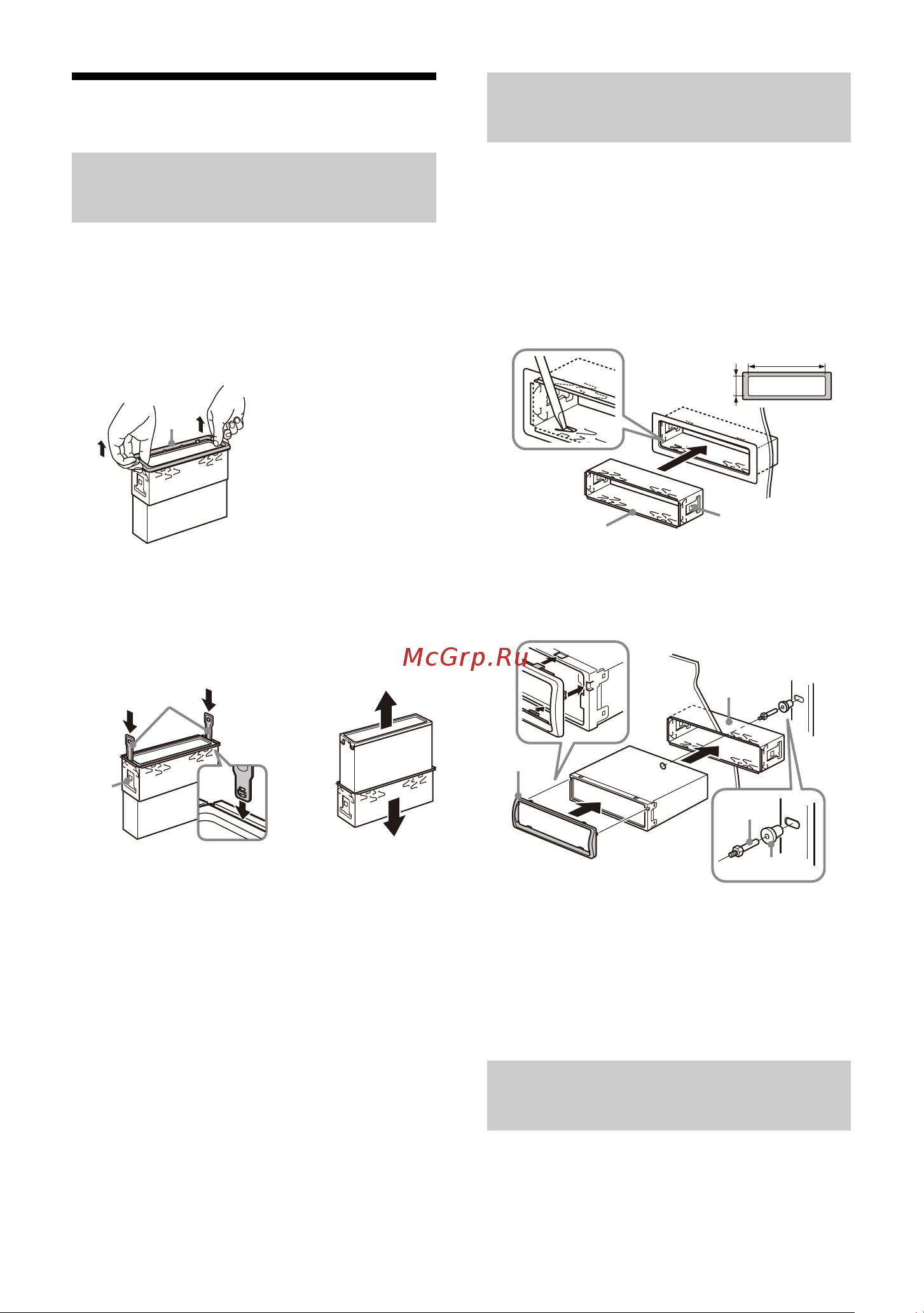 McGrp.Ru