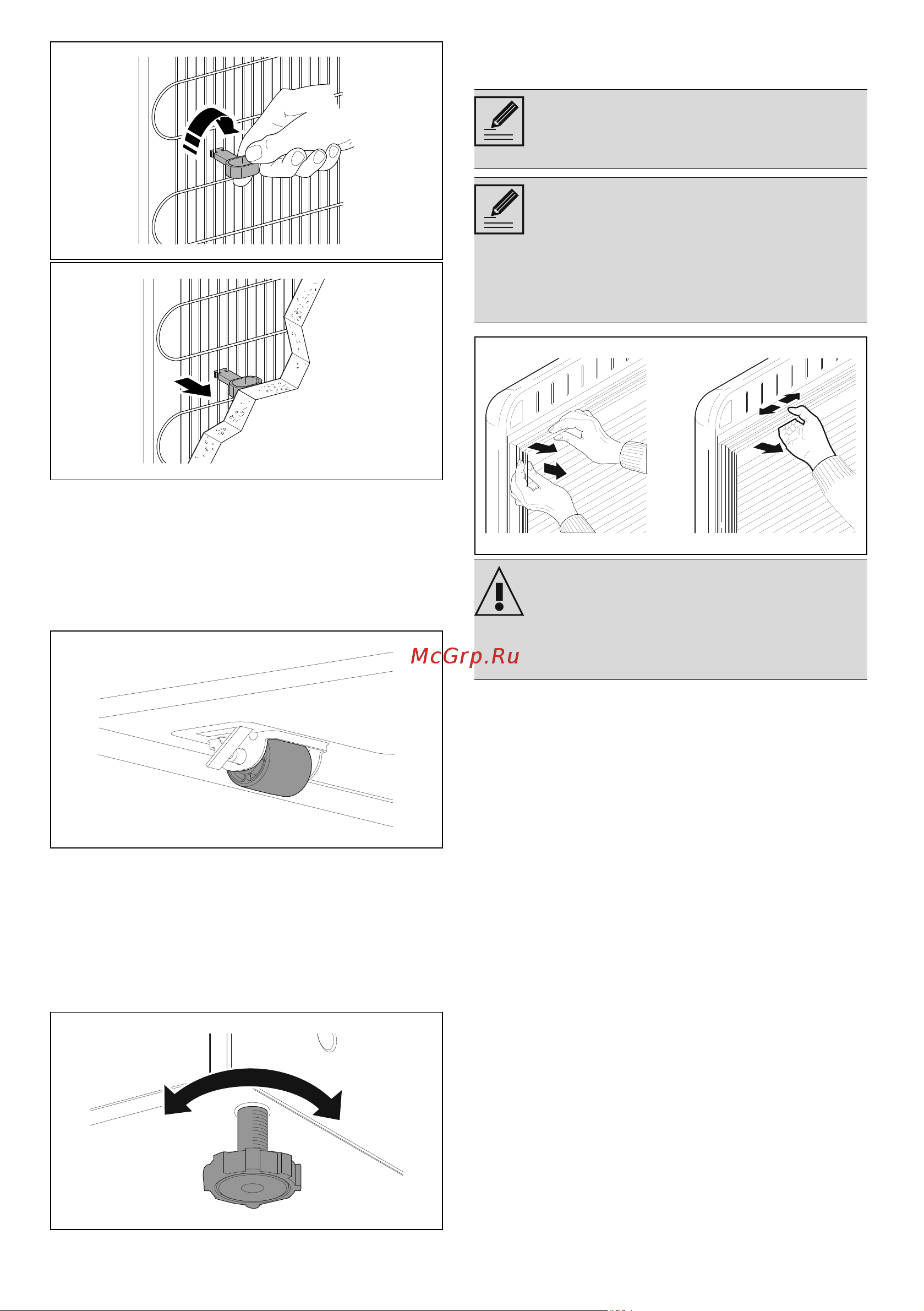 McGrp.Ru