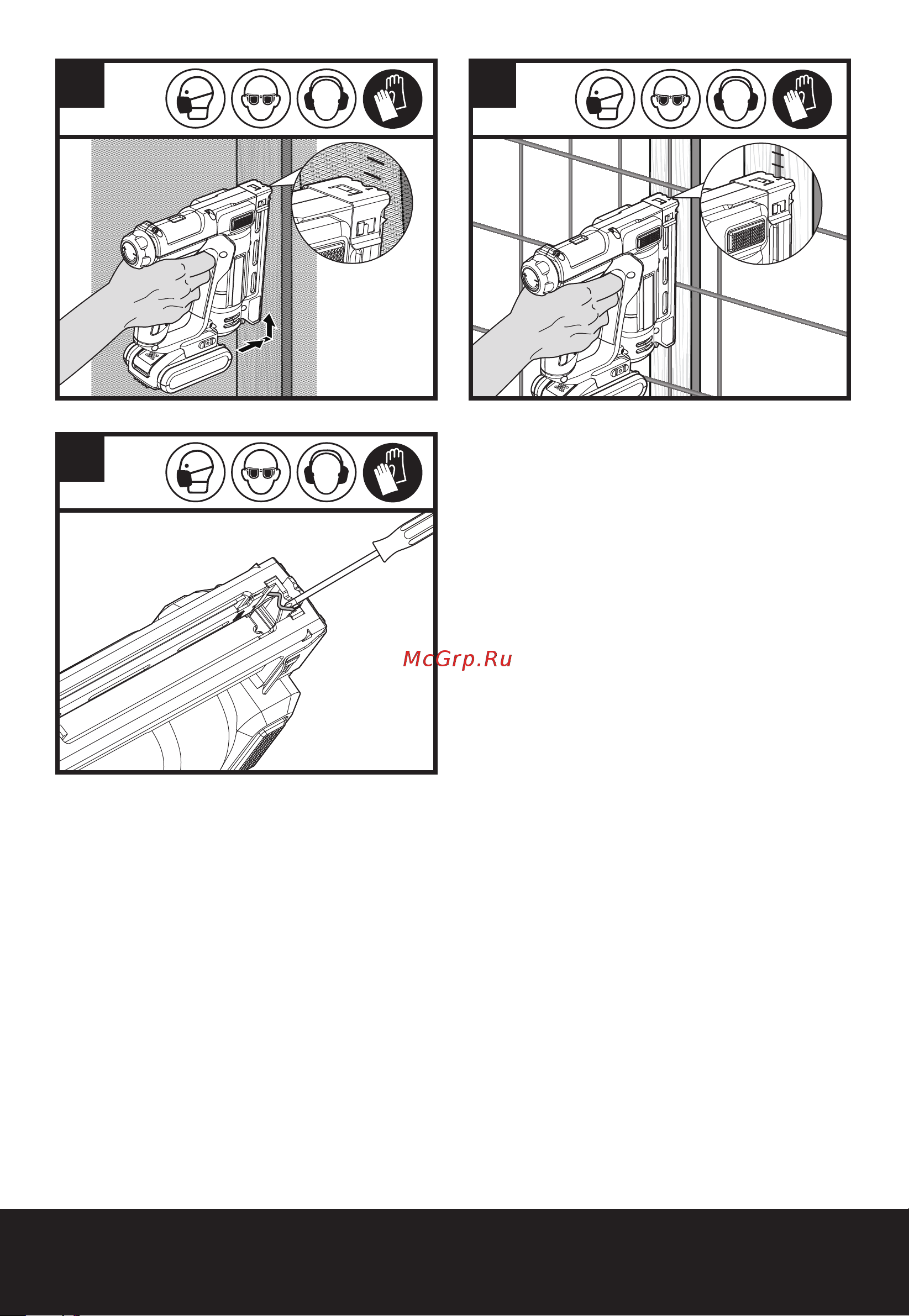 McGrp.Ru