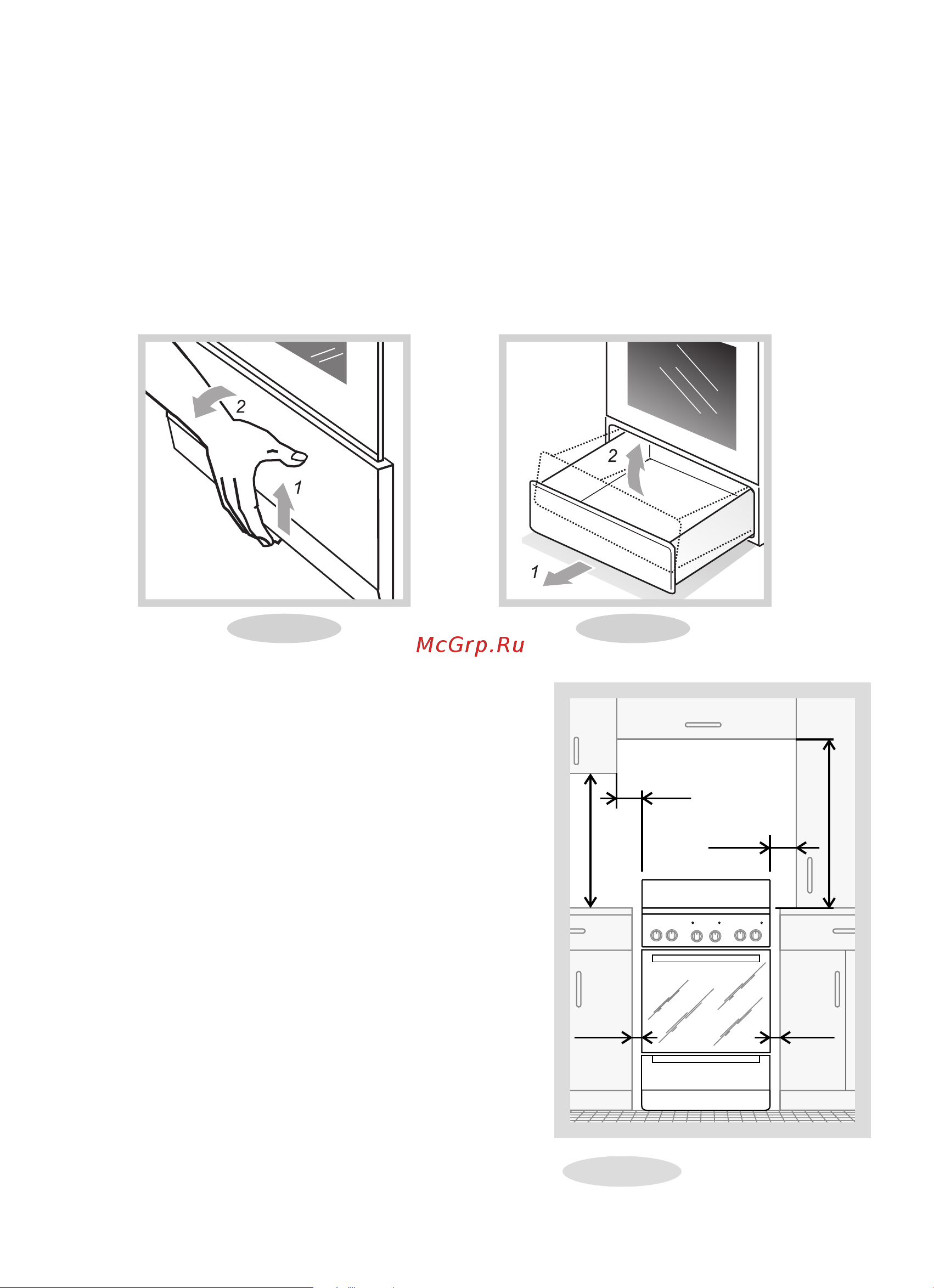 2

1

2

1

McGrp.Ru