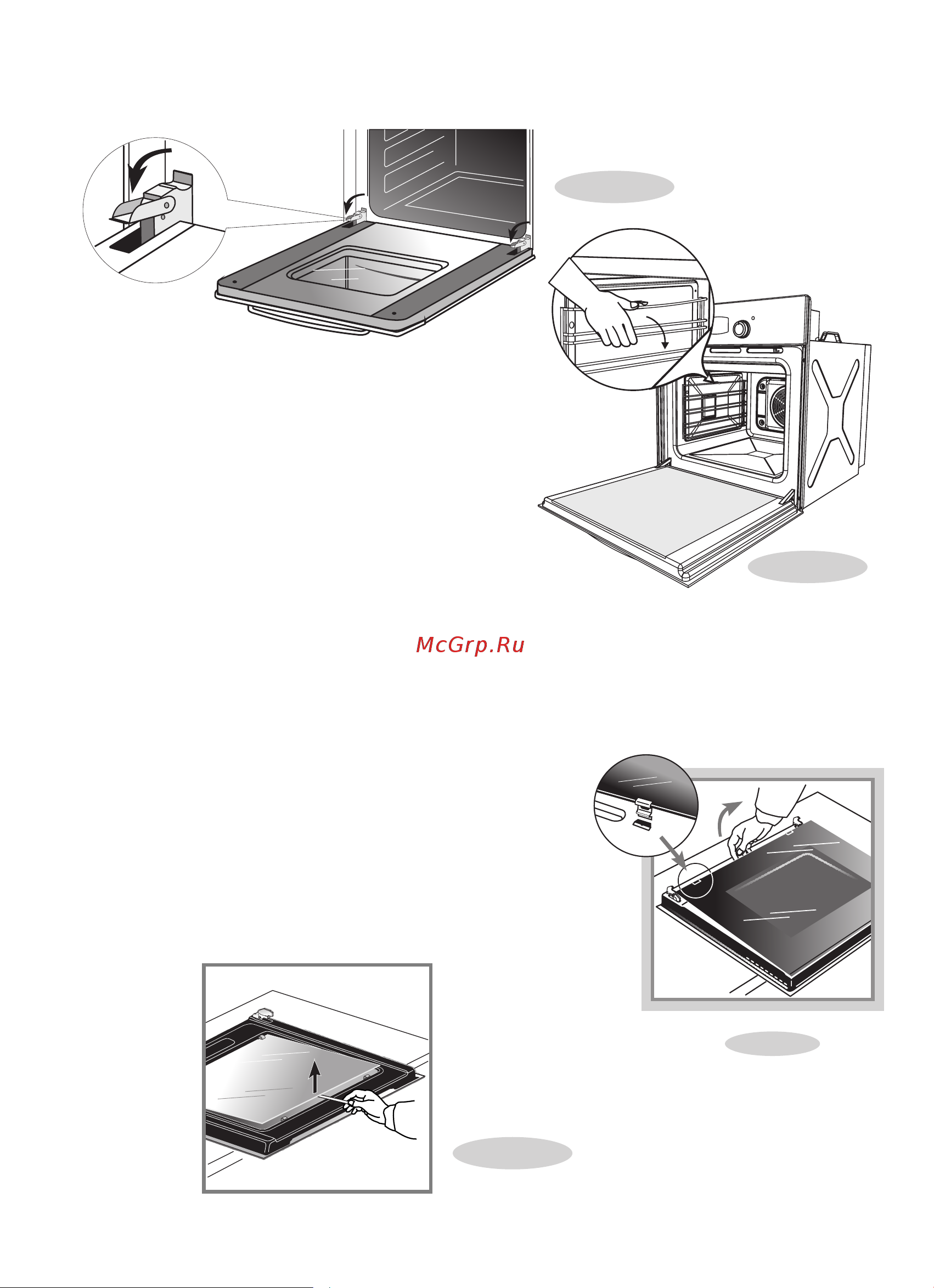 McGrp.Ru