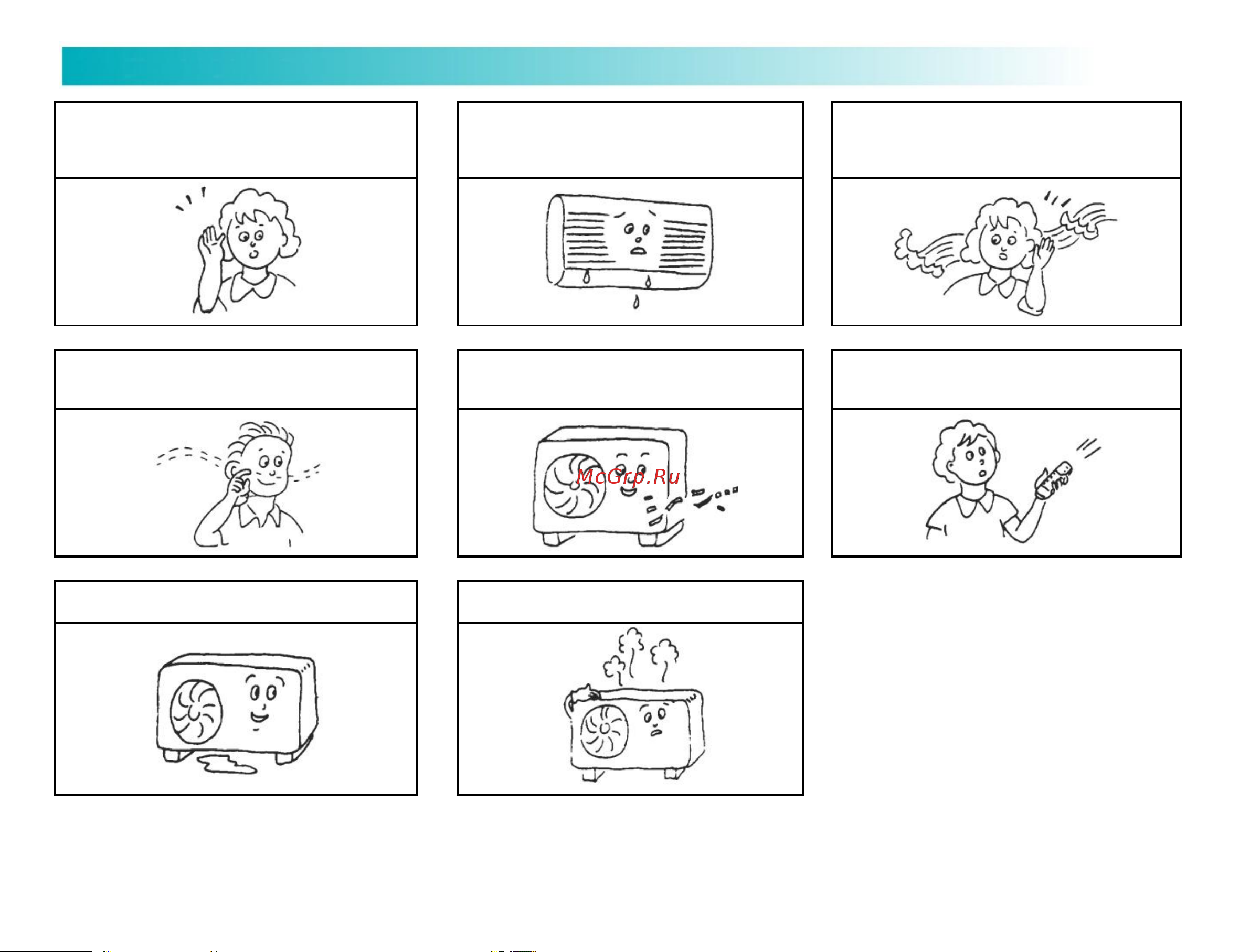 McGrp.Ru