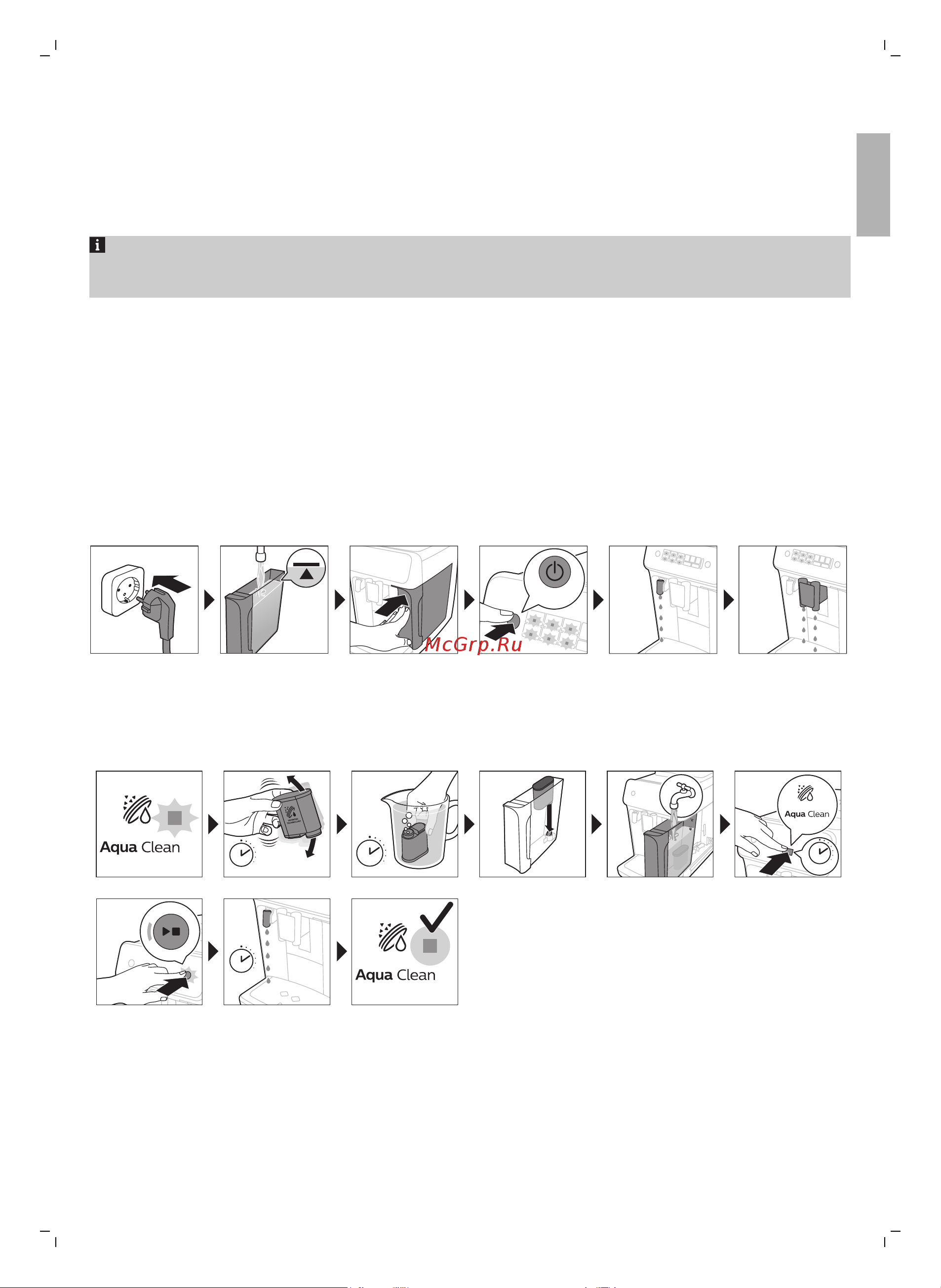 McGrp.Ru

Aqua Clean

Aqua Clean

Aqua Clean