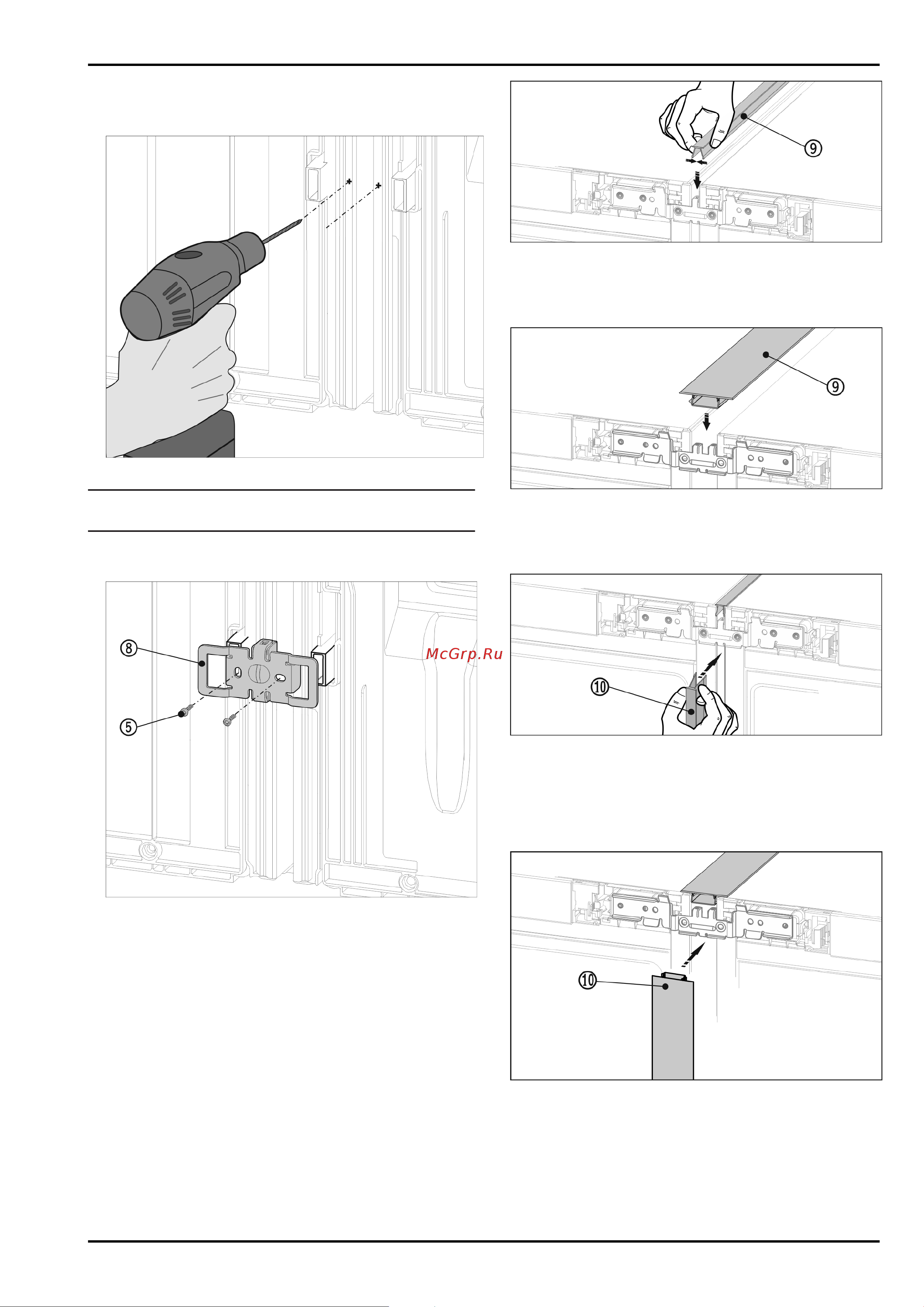 ⑨

⑨

⑧

⑤

McGrp.Ru

⑩

⑩