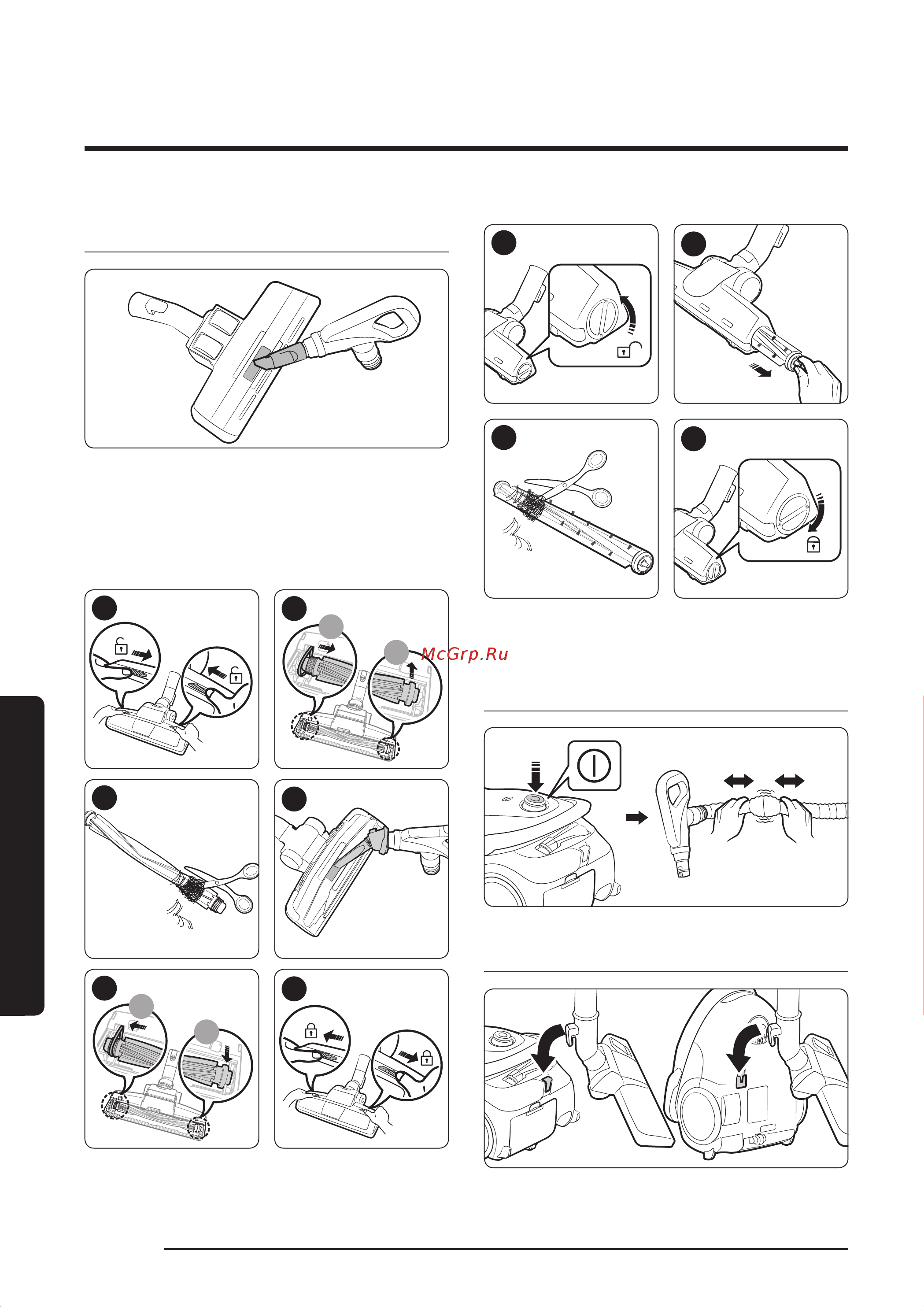 McGrp.Ru