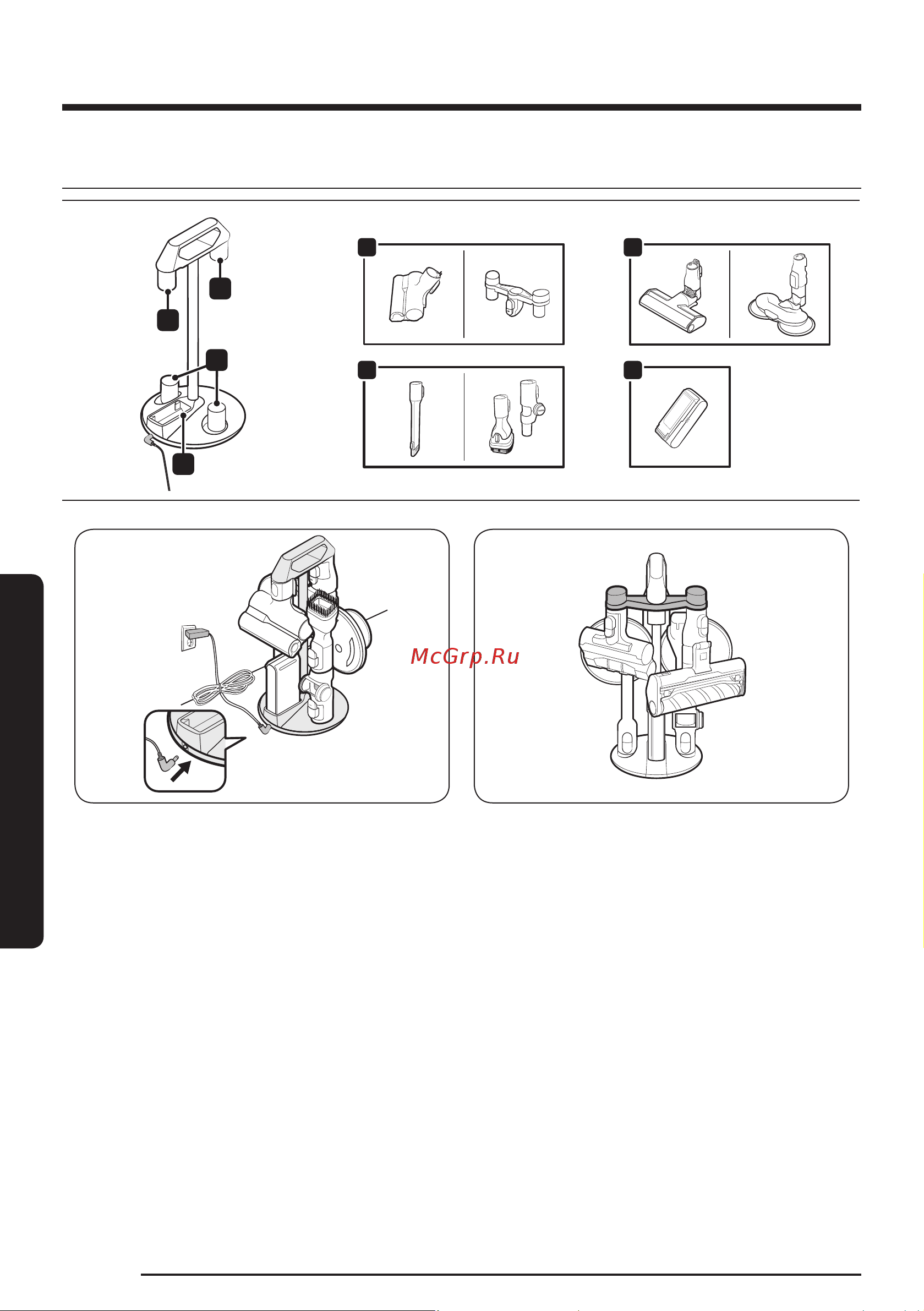 McGrp.Ru