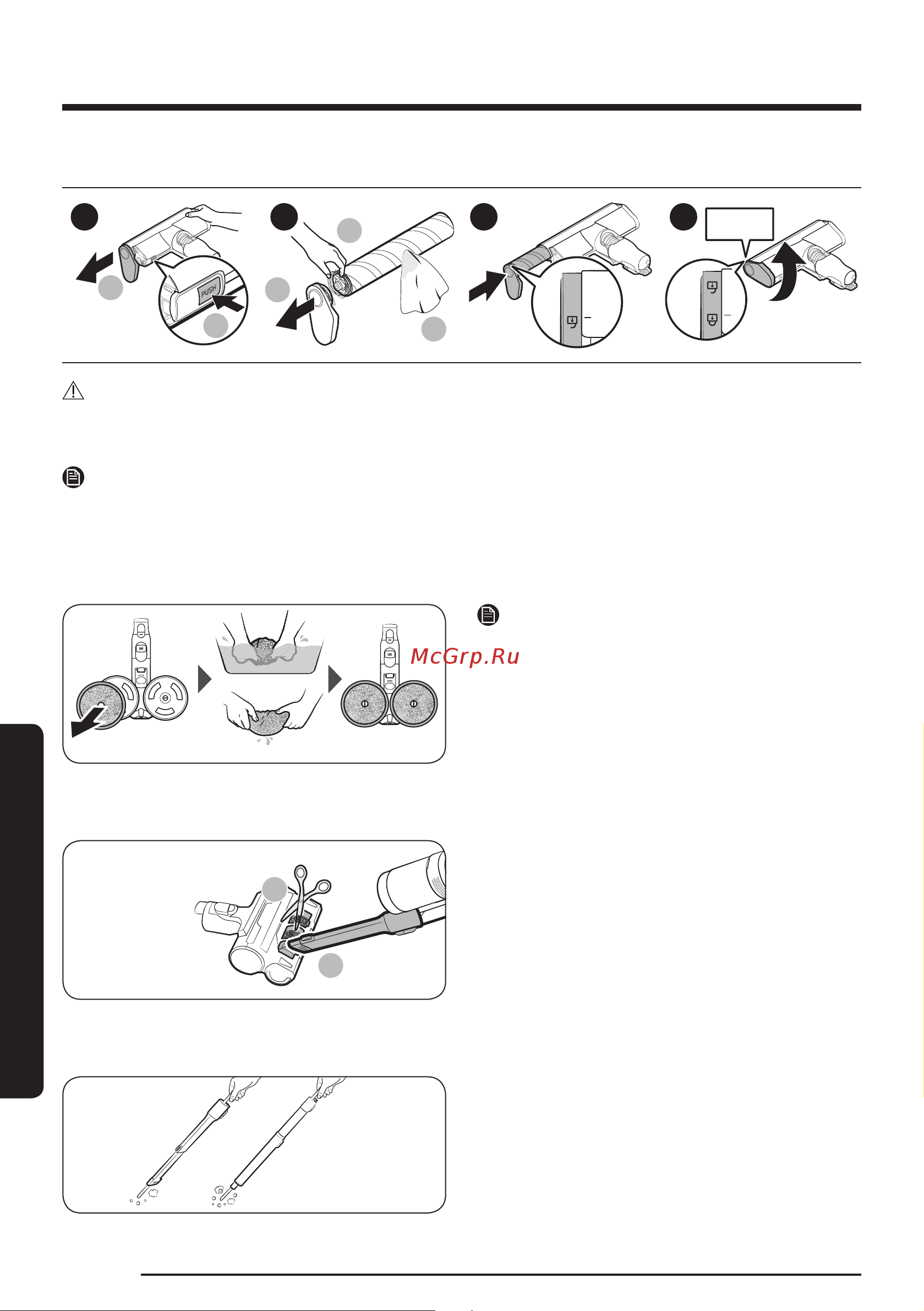 PUSH

McGrp.Ru