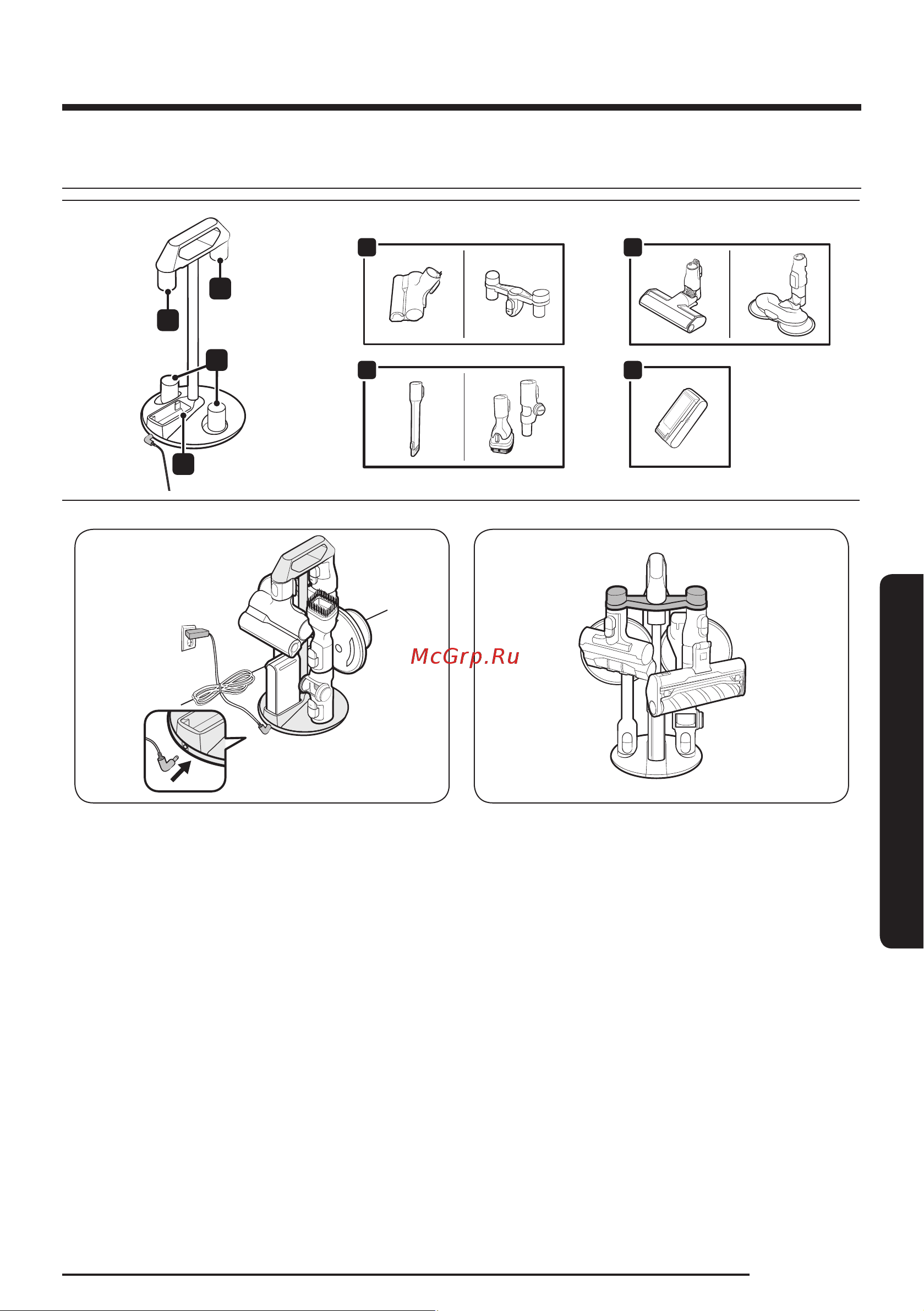 McGrp.Ru