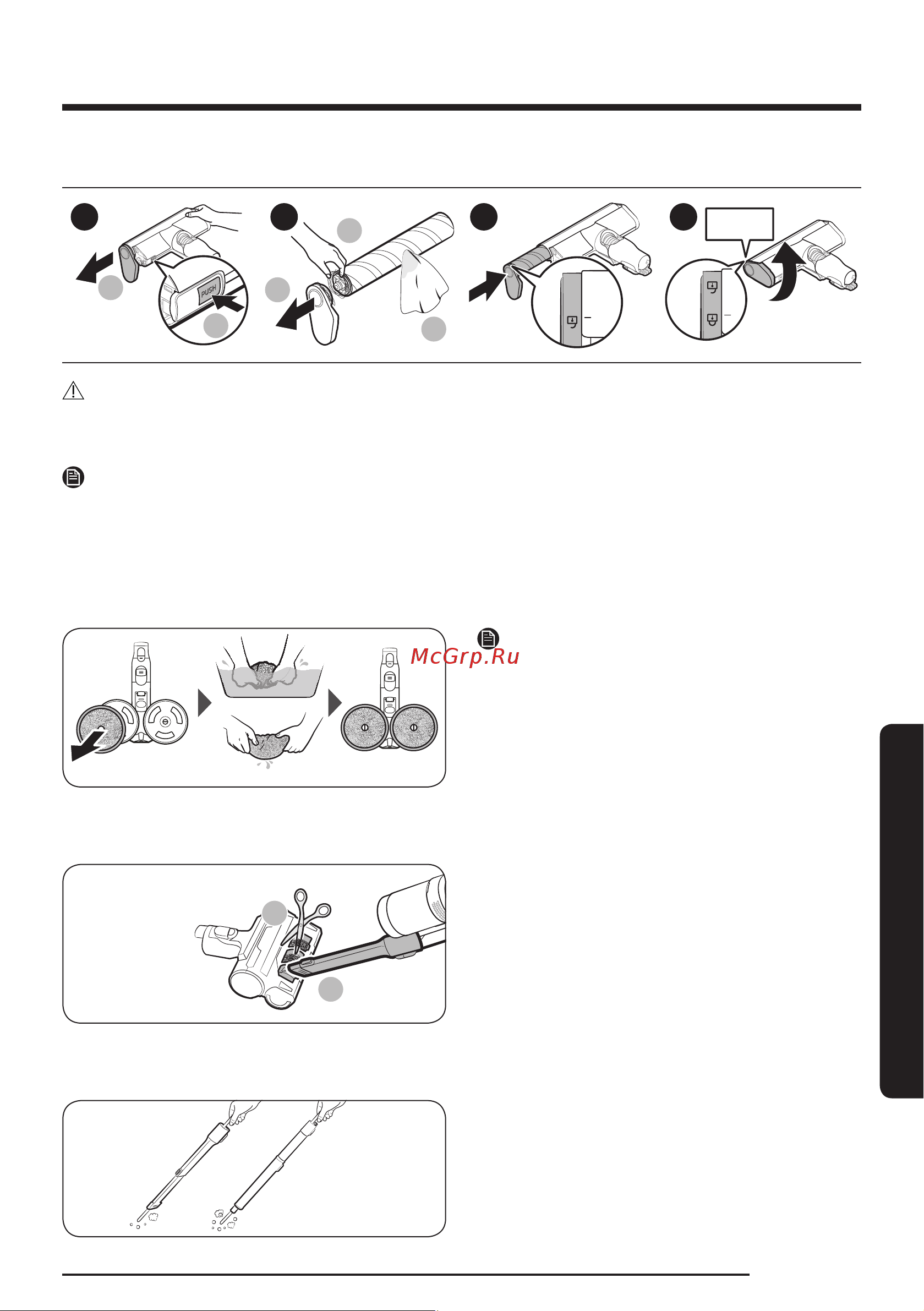 PUSH

McGrp.Ru