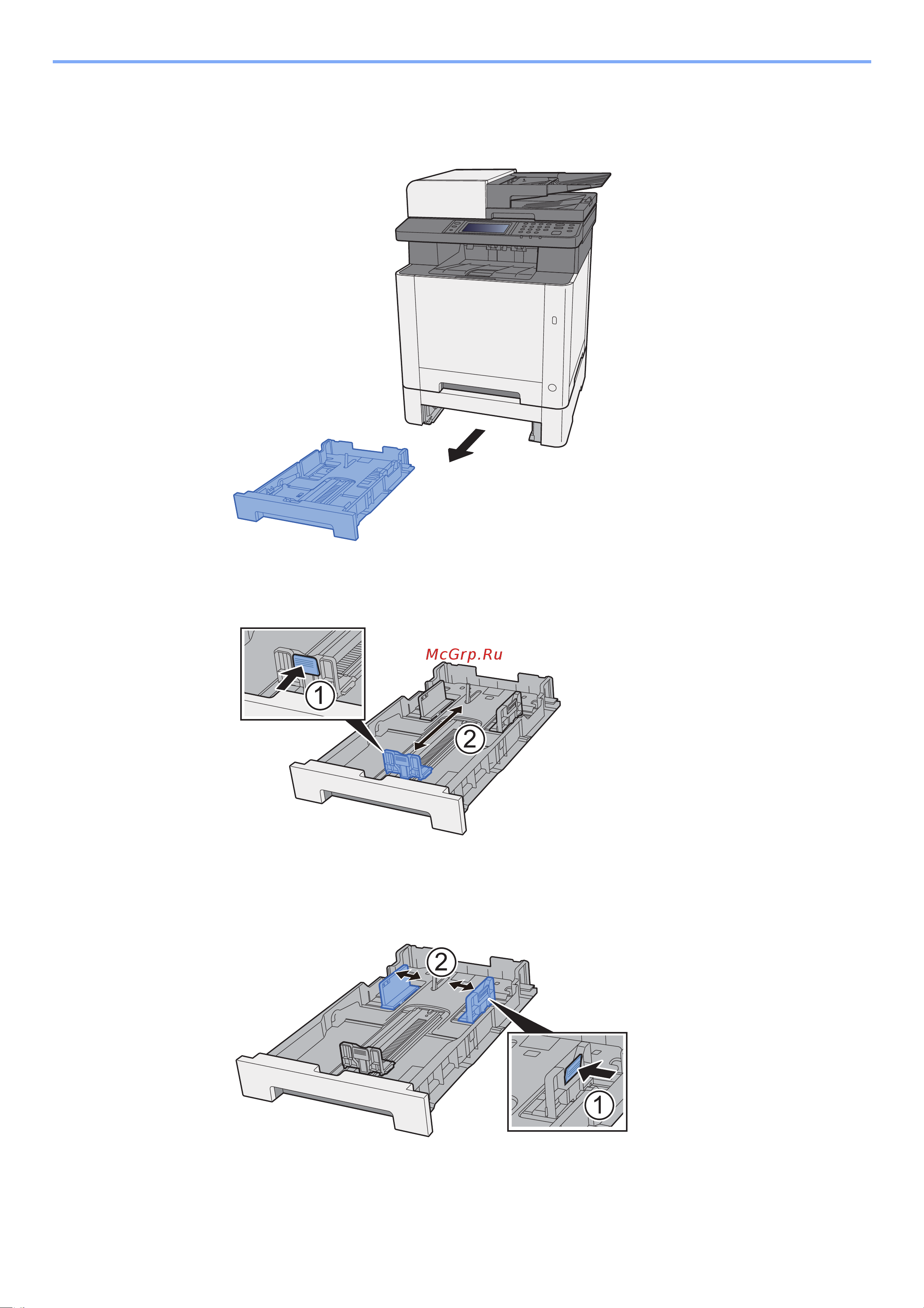 McGrp.Ru

1

2

2

1