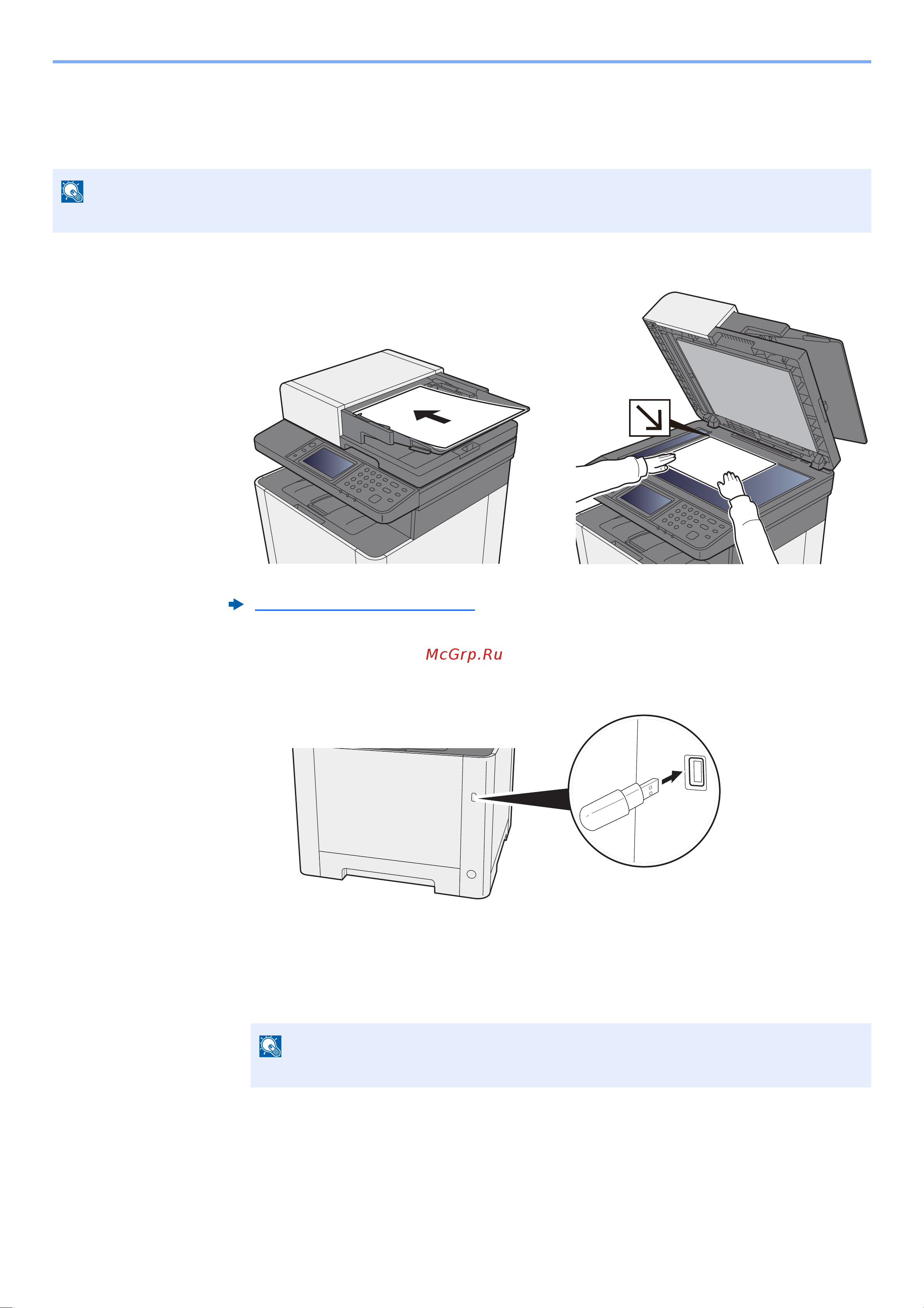 McGrp.Ru