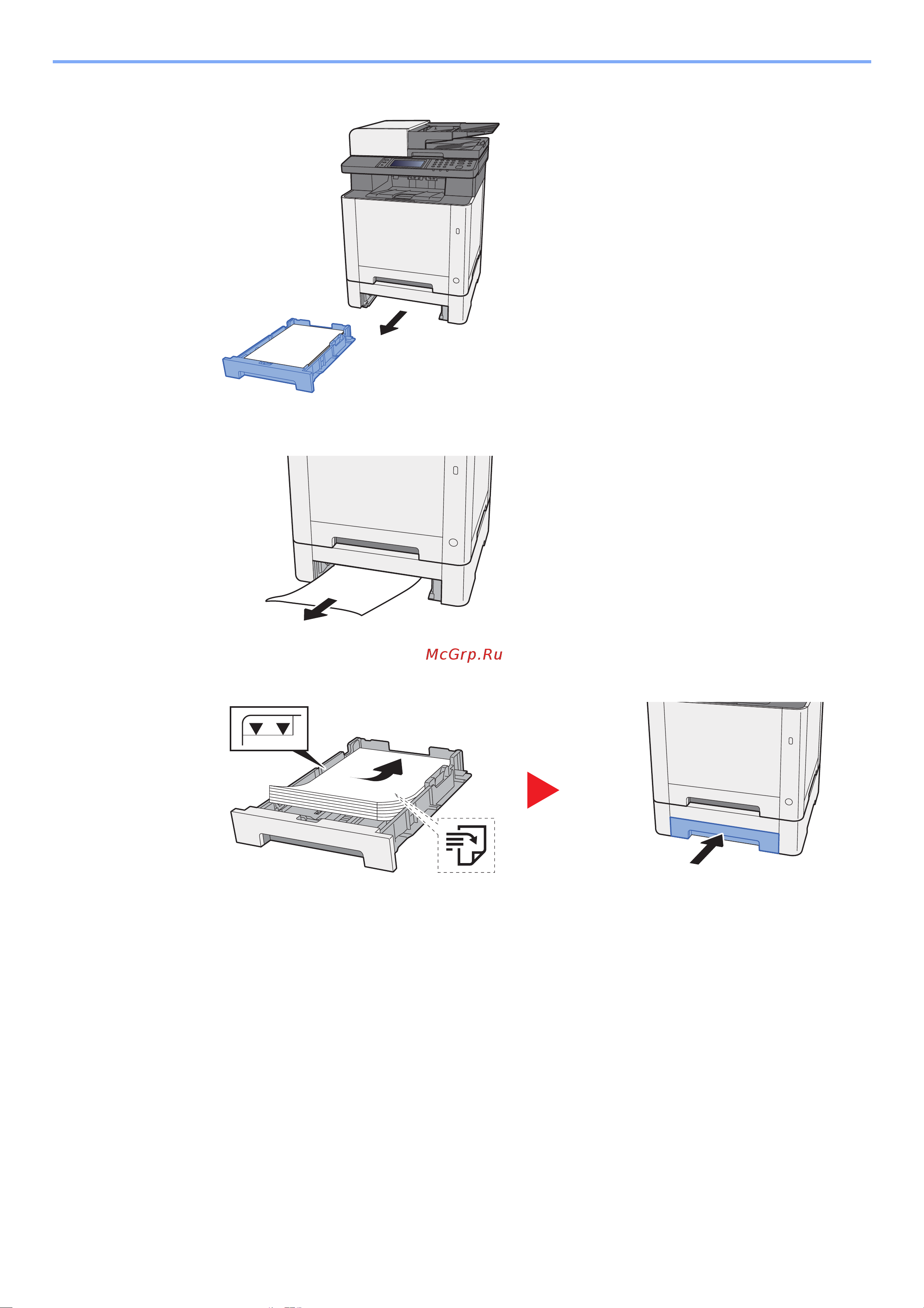 McGrp.Ru