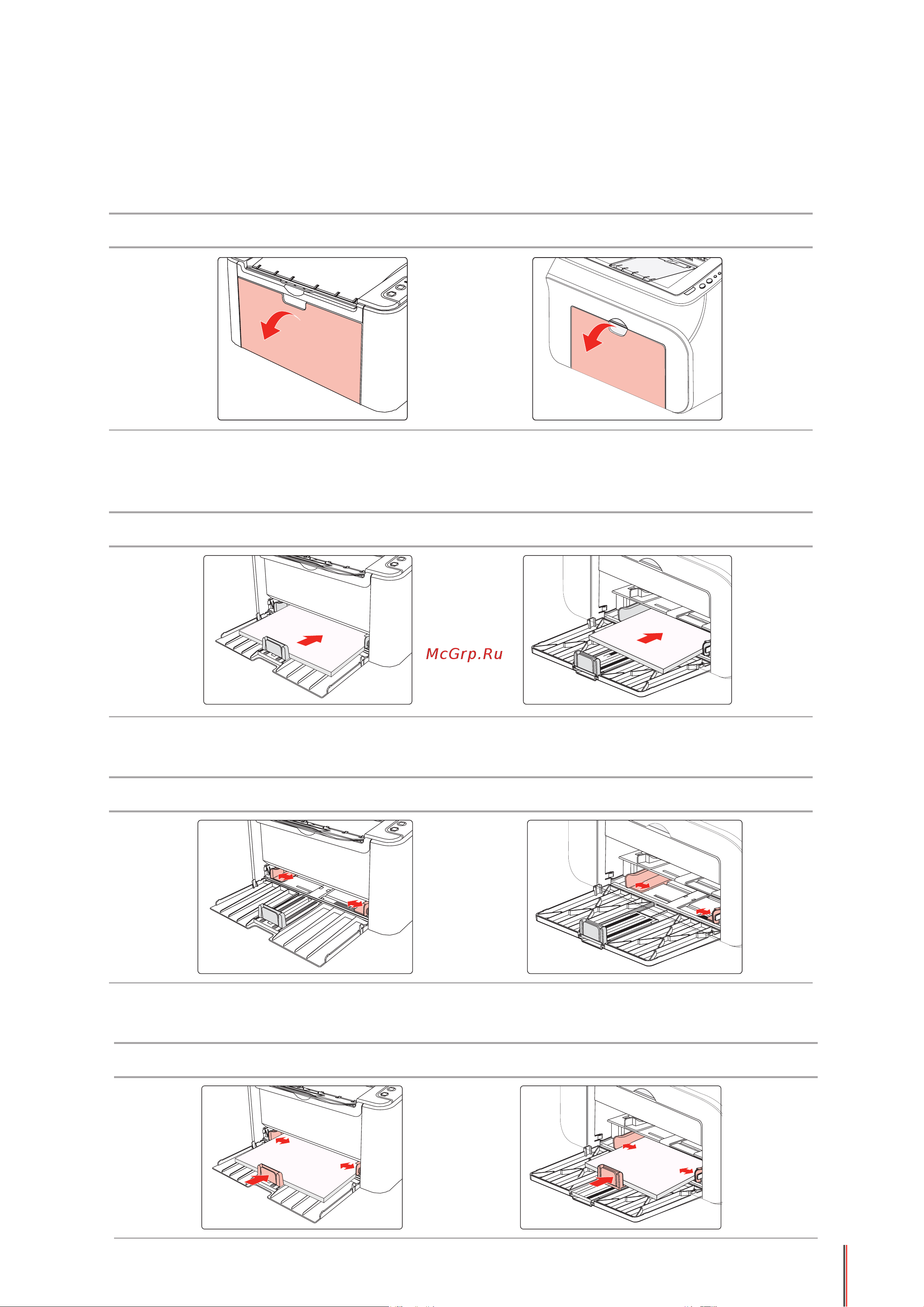 McGrp.Ru