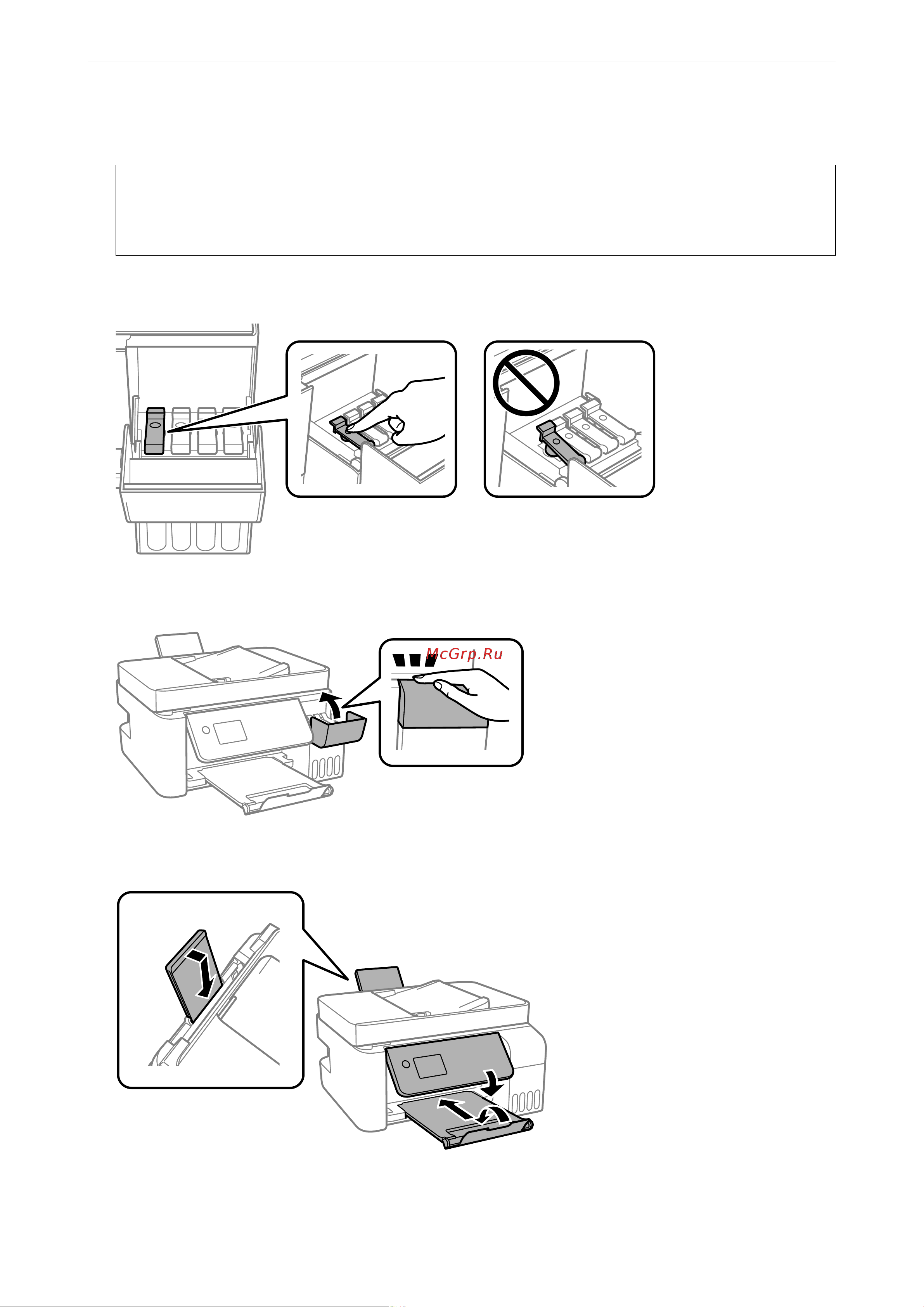 McGrp.Ru