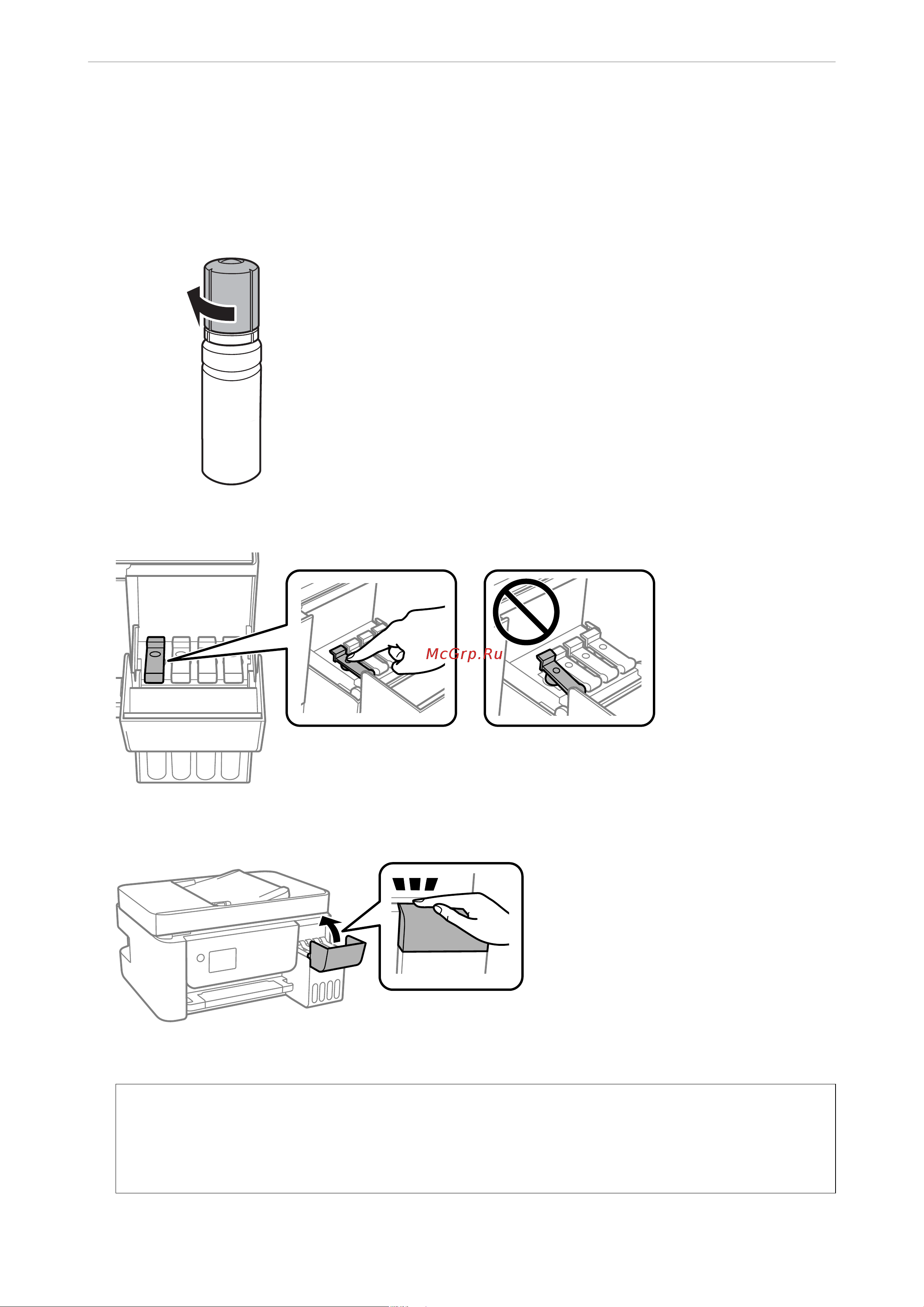 McGrp.Ru