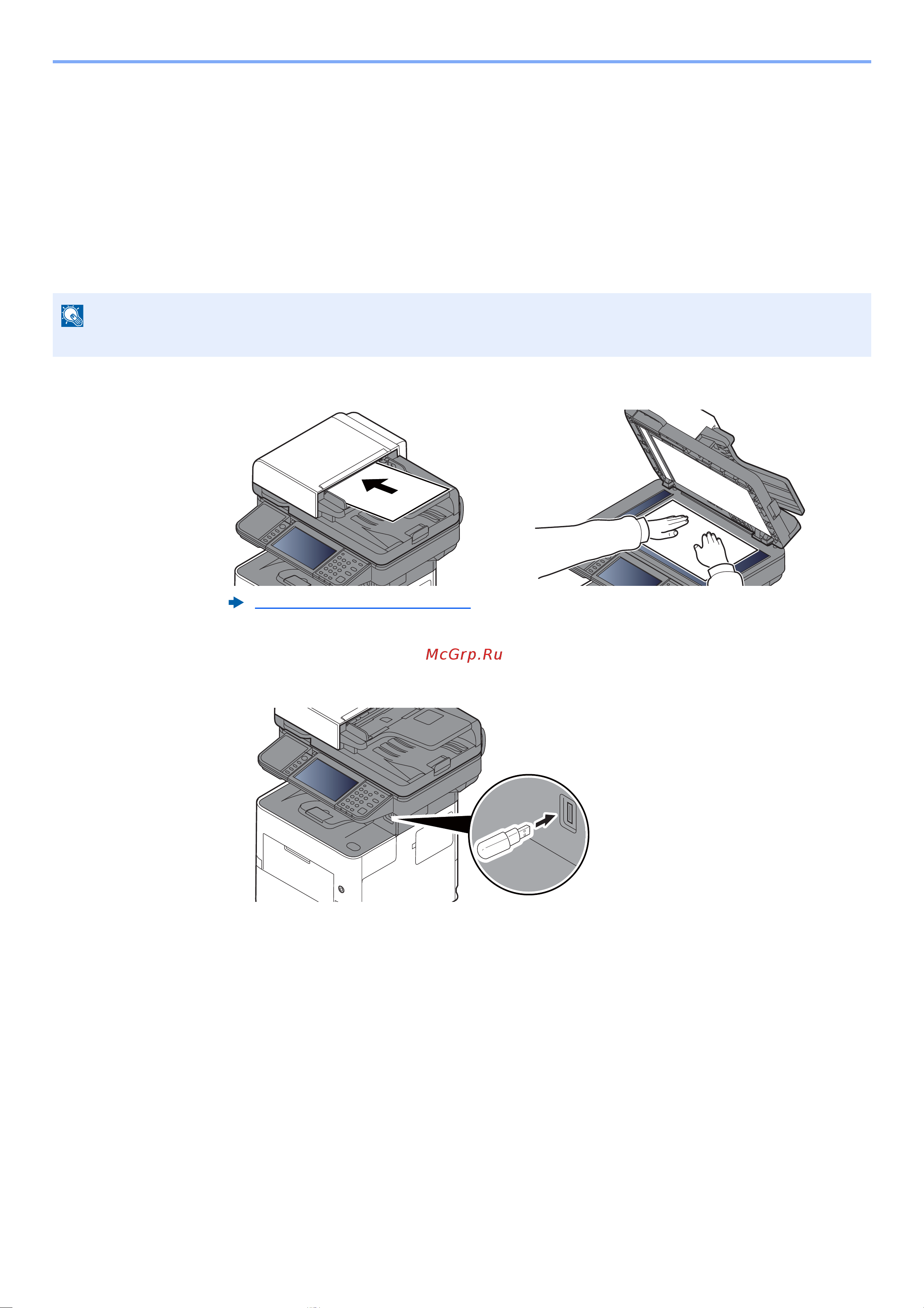 McGrp.Ru