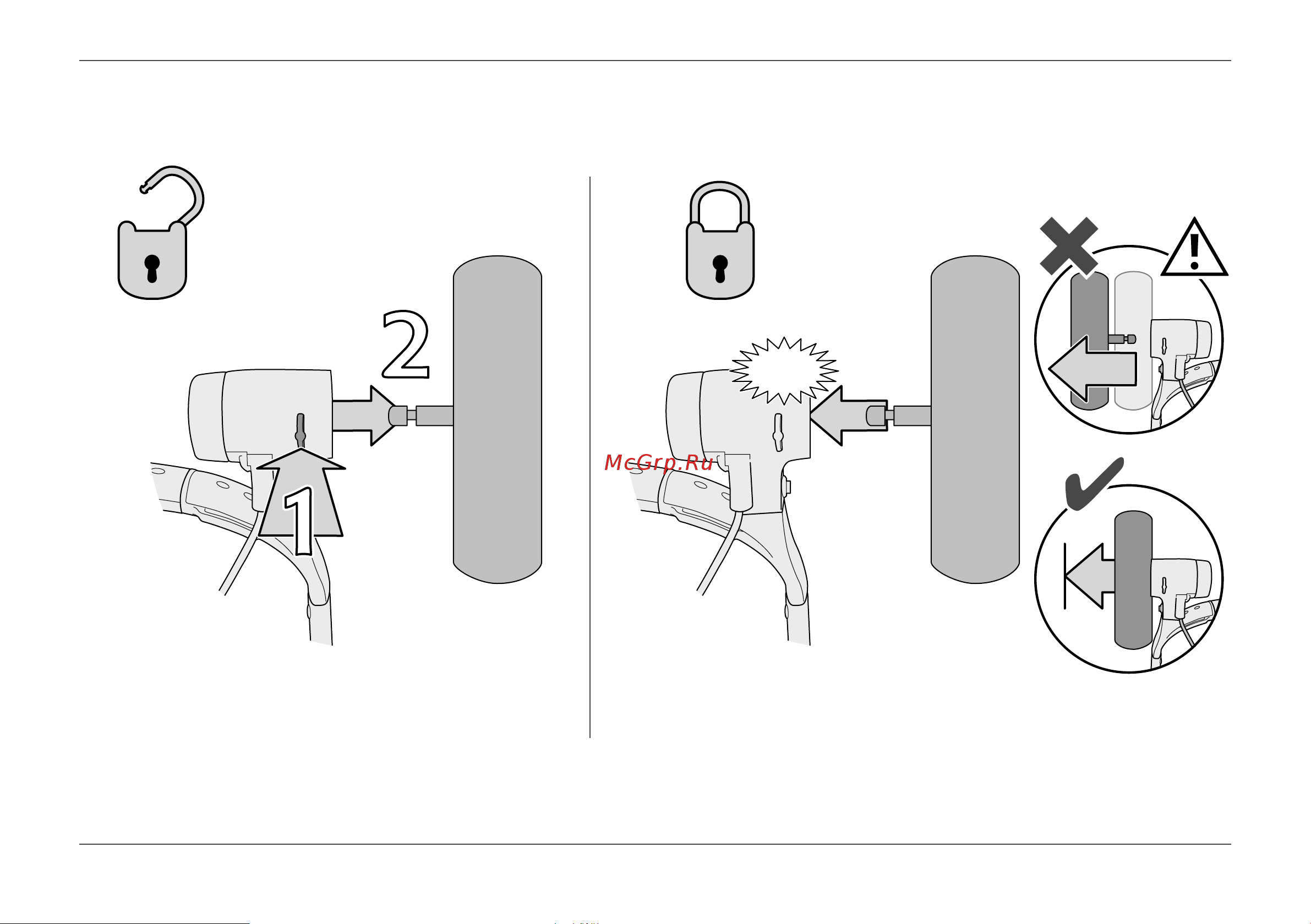 2

1

McGrp.Ru