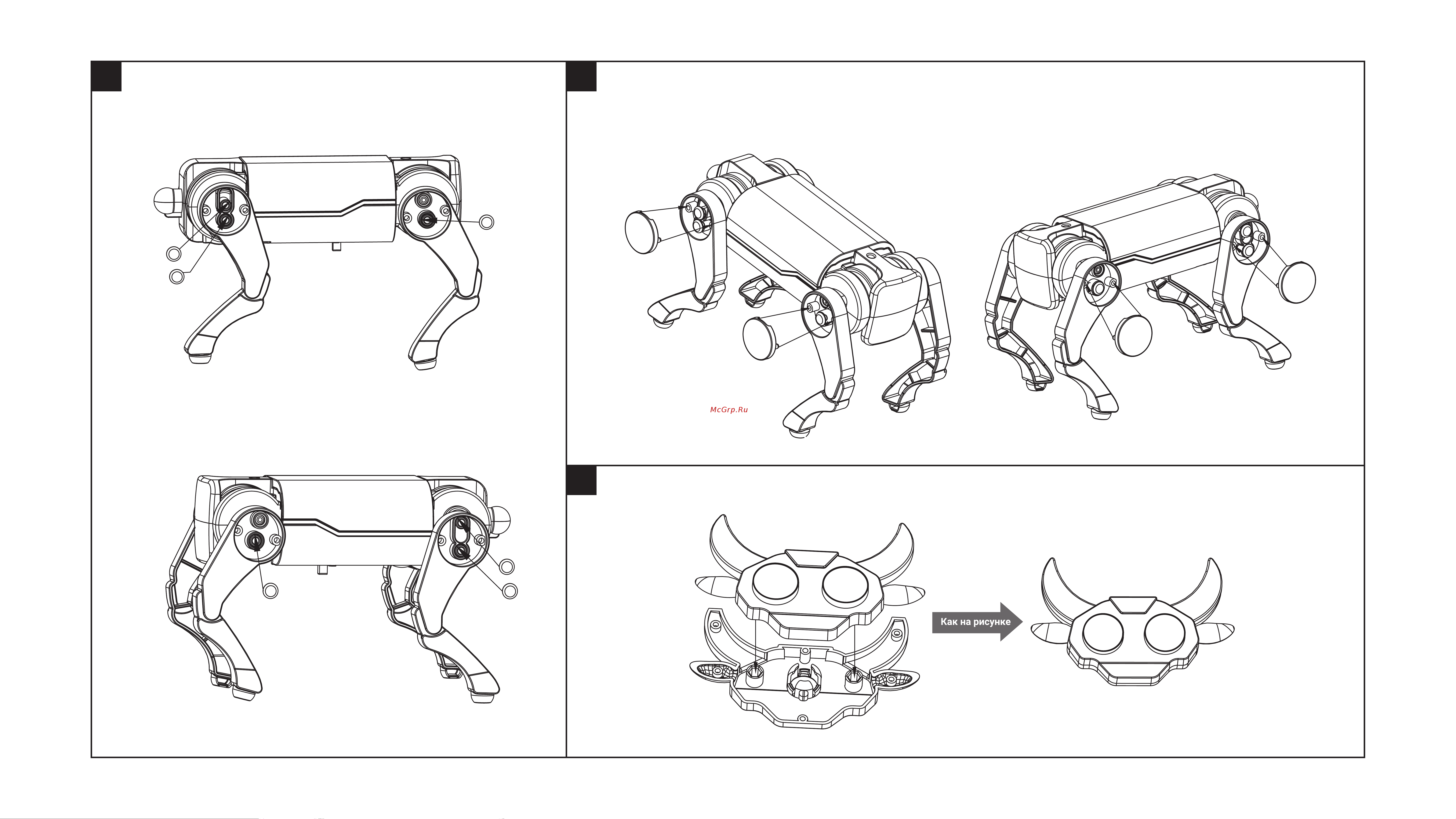 McGrp.Ru

Как на рисунке