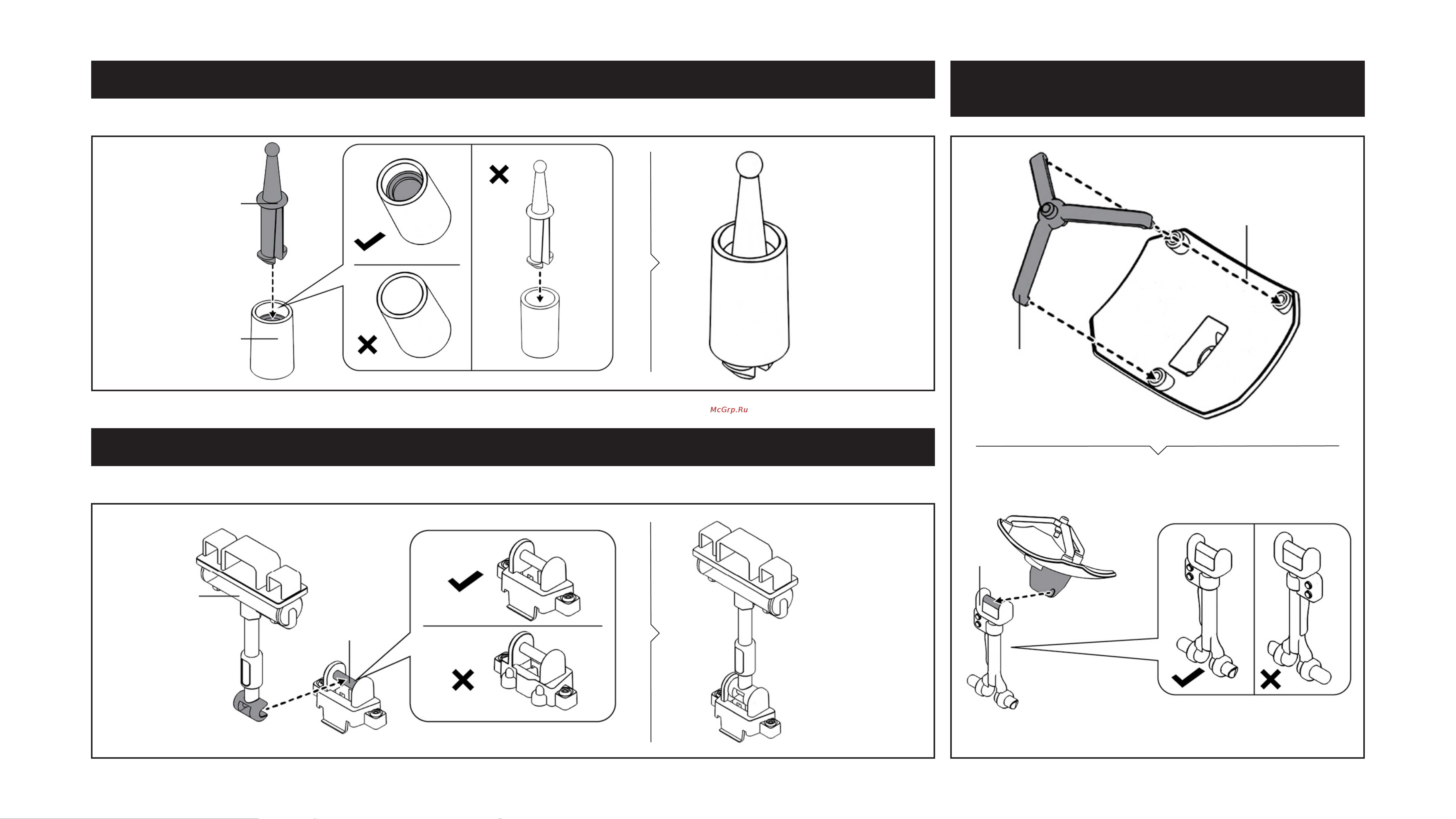 McGrp.Ru