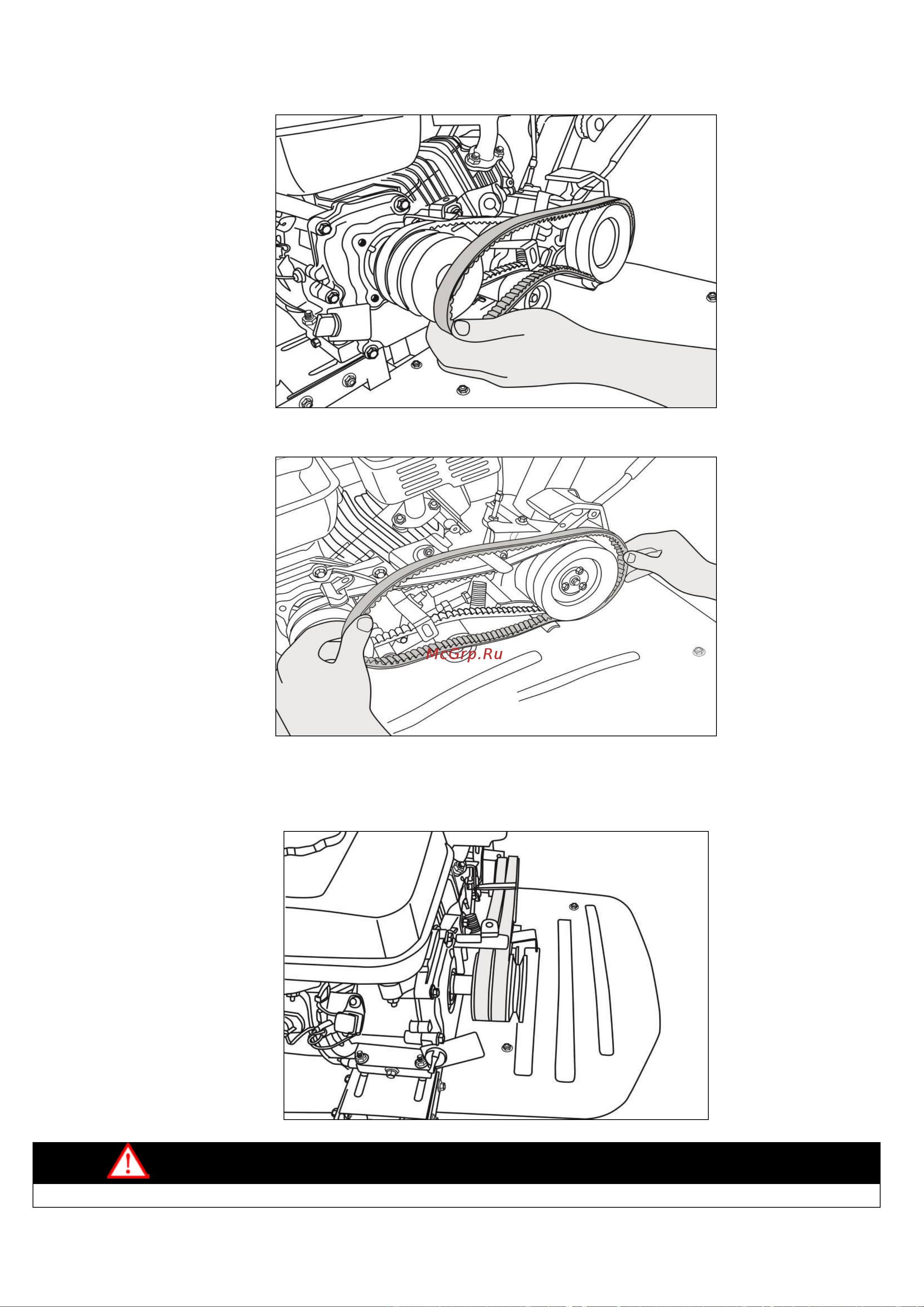 McGrp.Ru