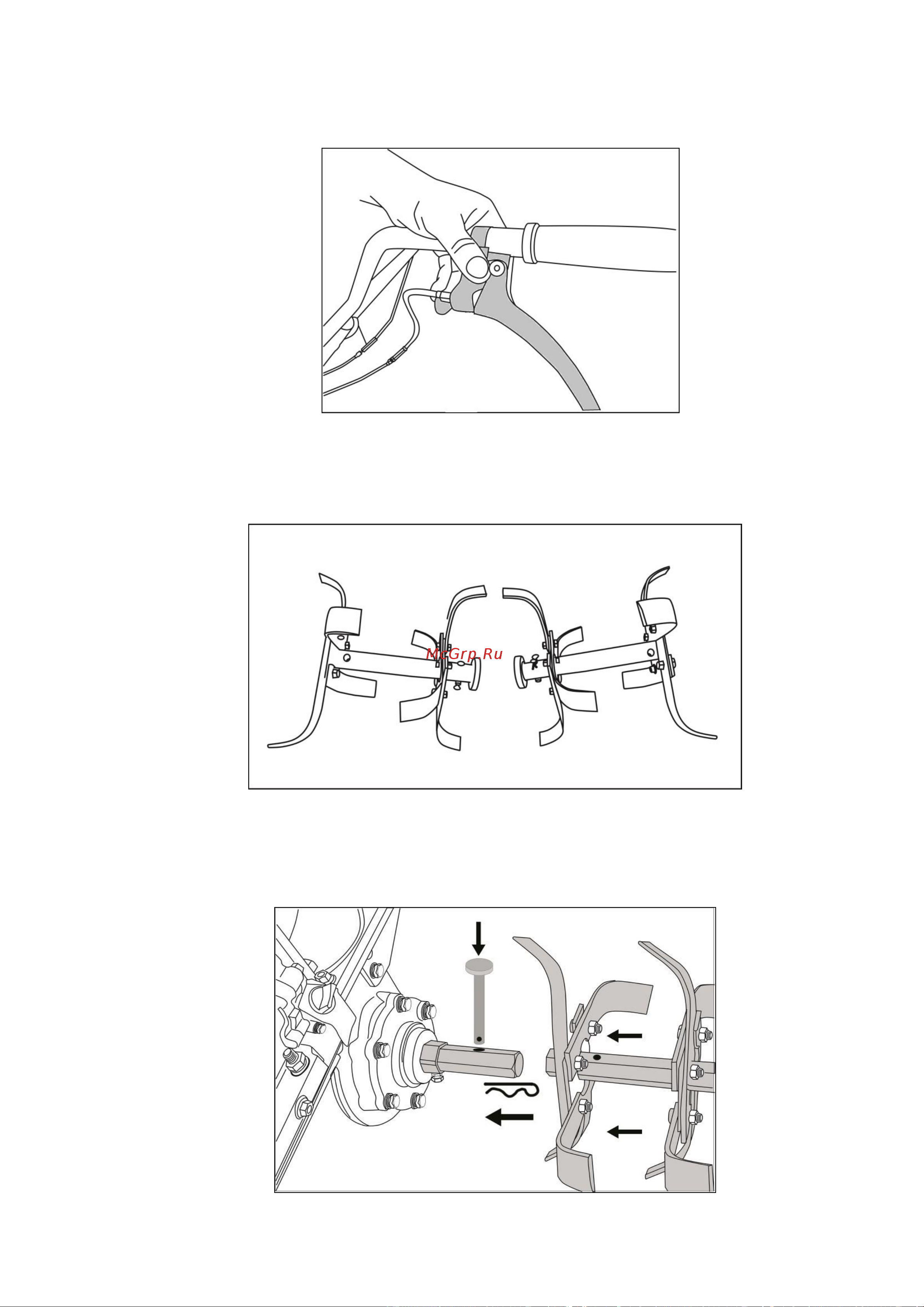 McGrp.Ru