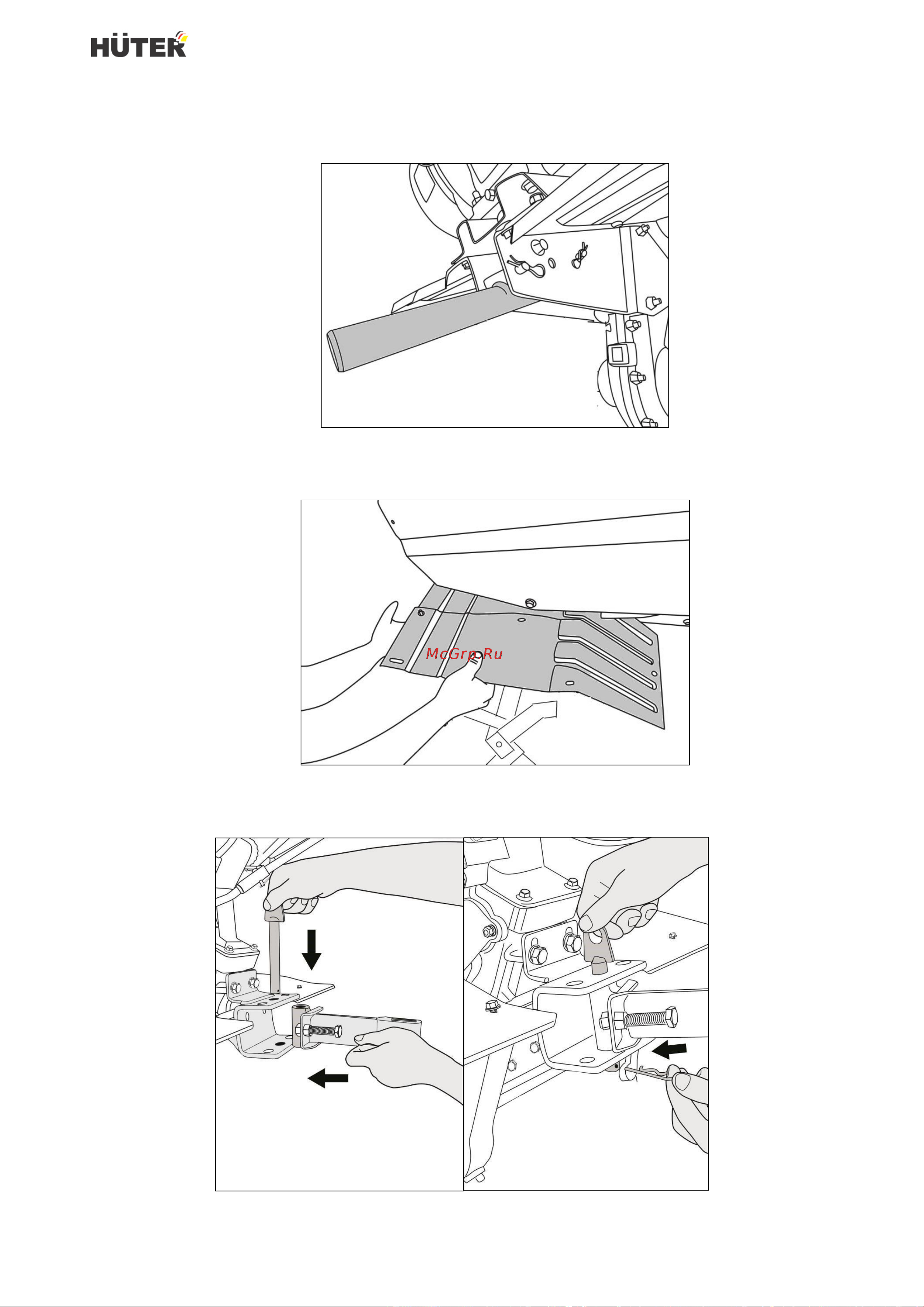 HÜTER

McGrp.Ru