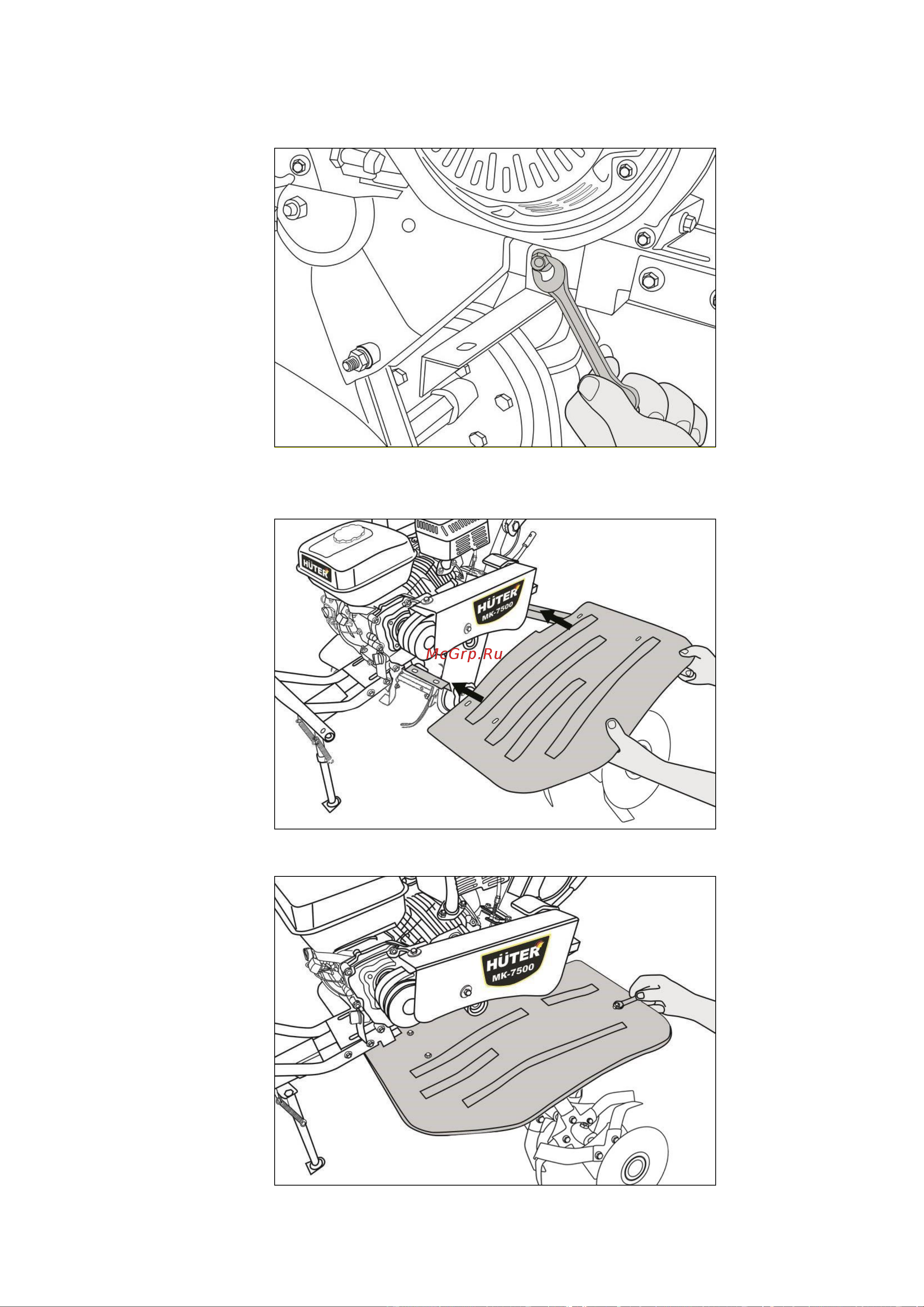 HÜTER

HÜTER
MK-7500

McGrp.Ru

HÜTER
MK-7500