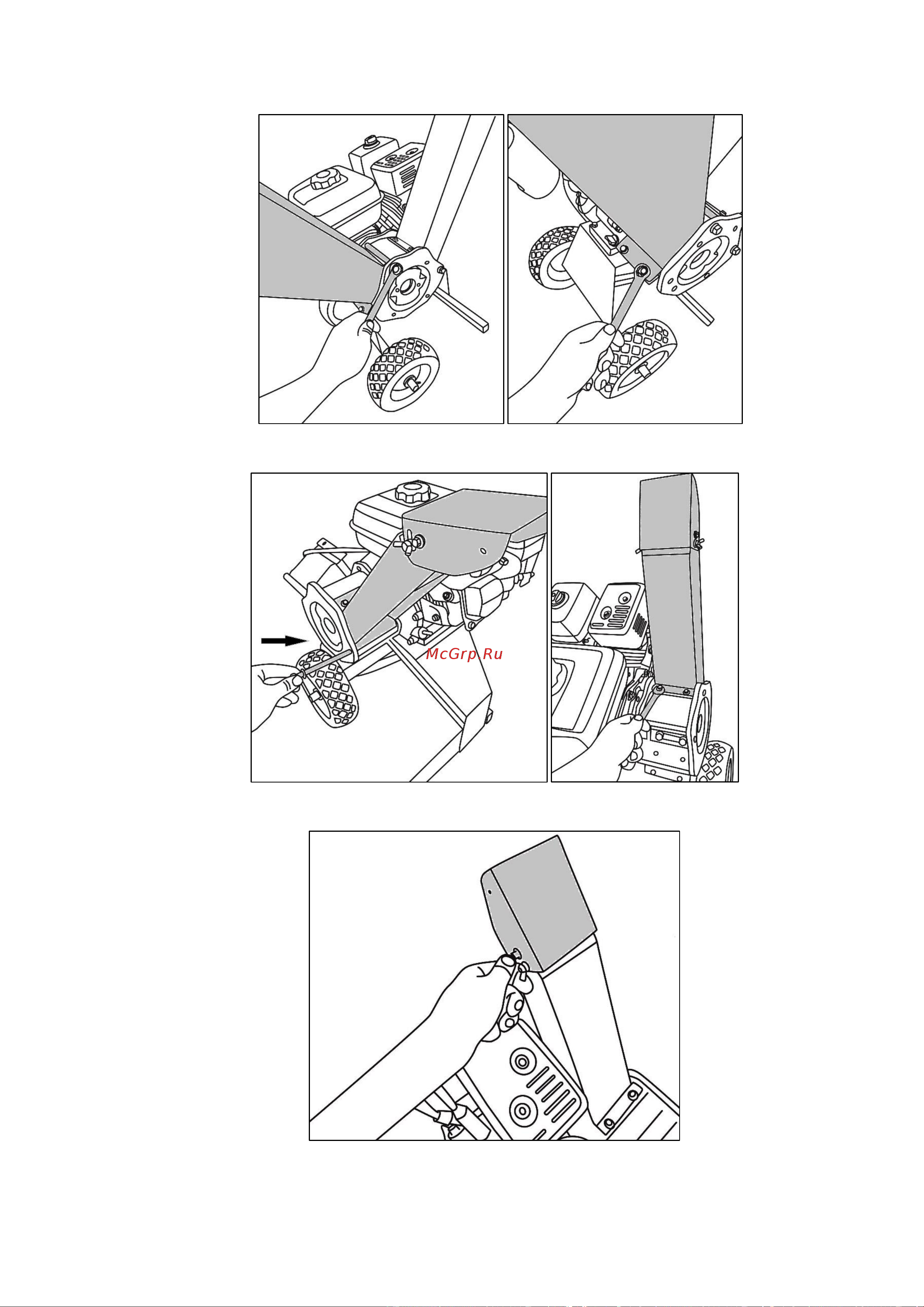 McGrp.Ru