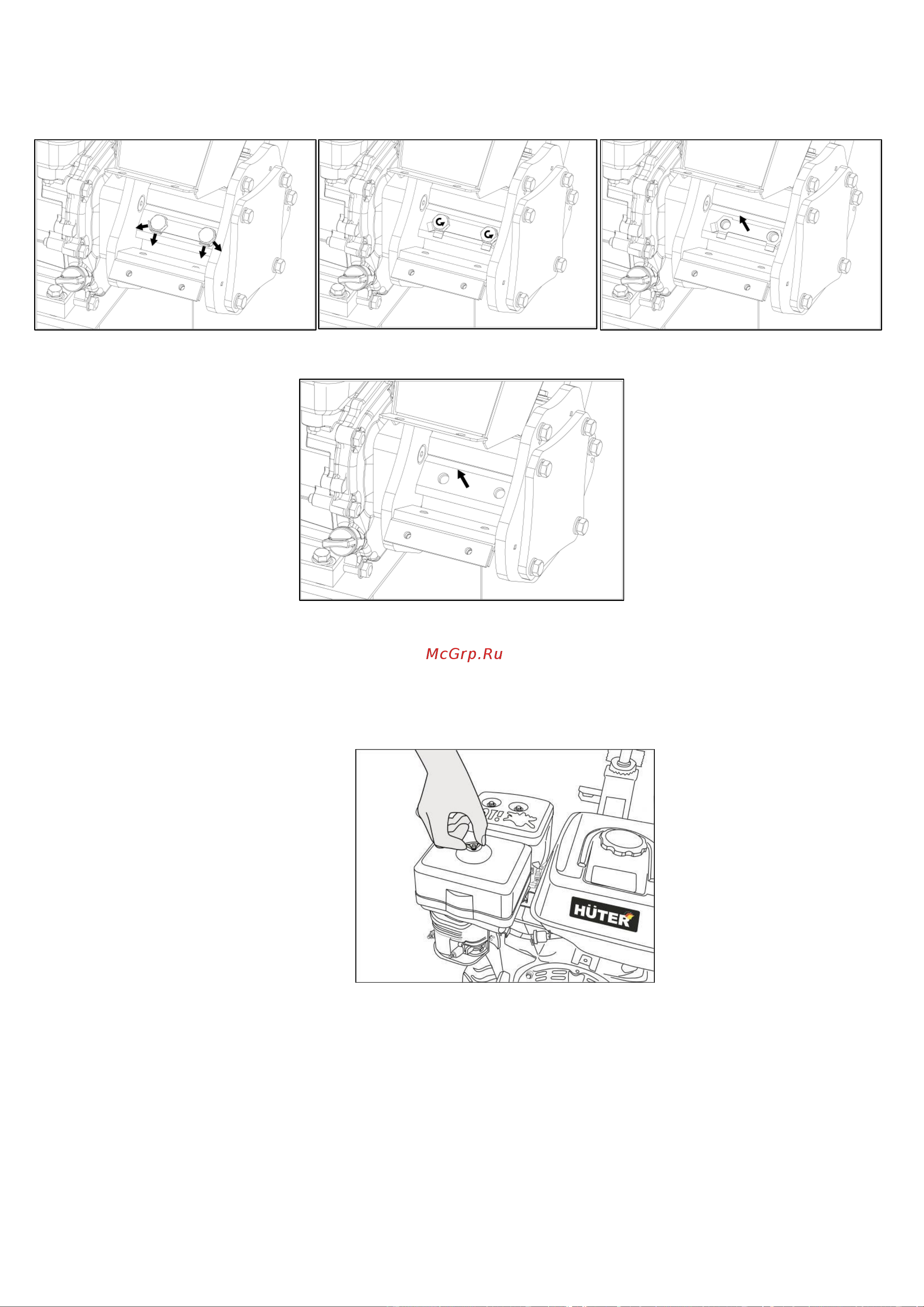 McGrp.Ru

HÜTER