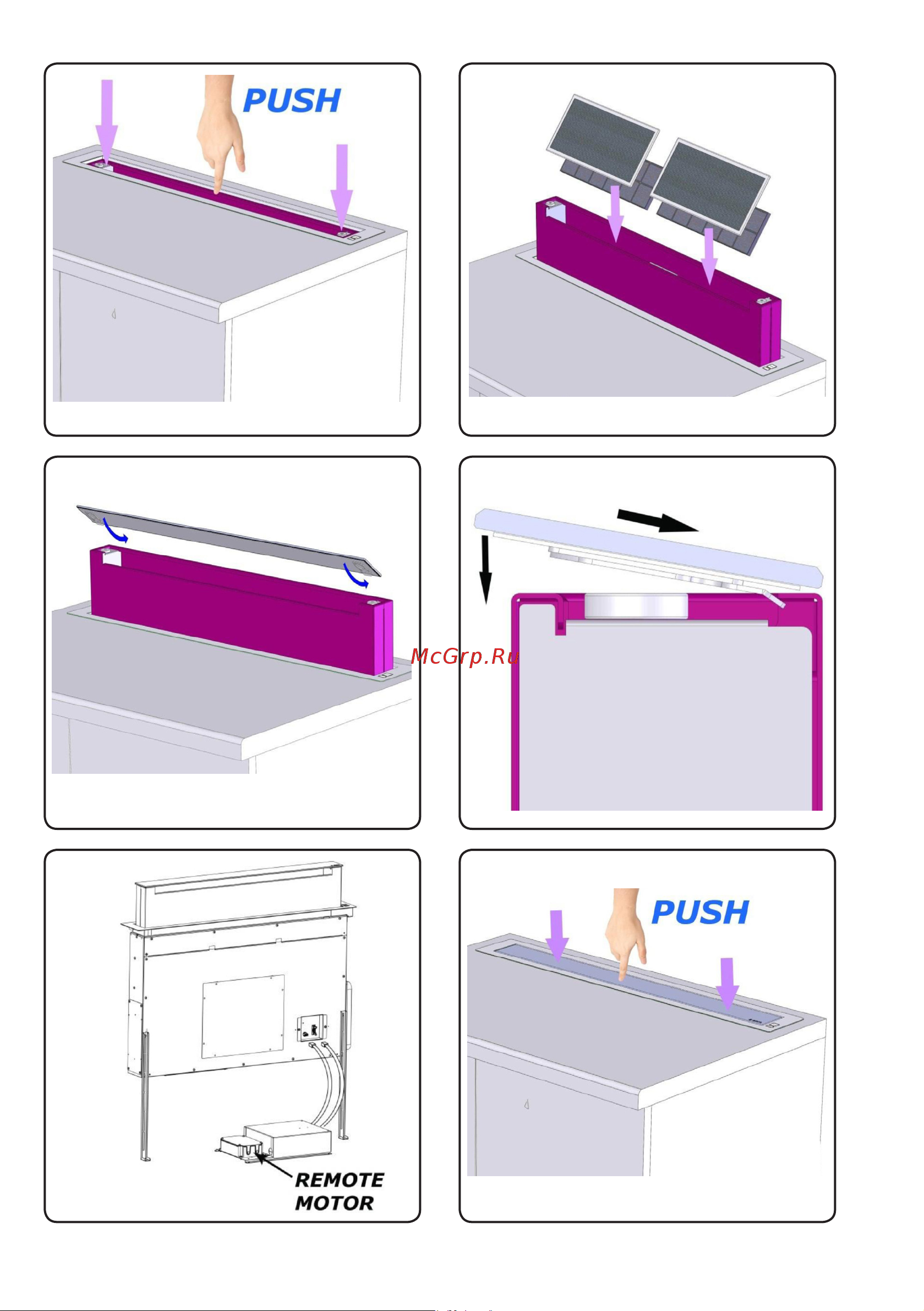 PUSH

McGrp.Ru

REMOTE MOTOR

PUSH