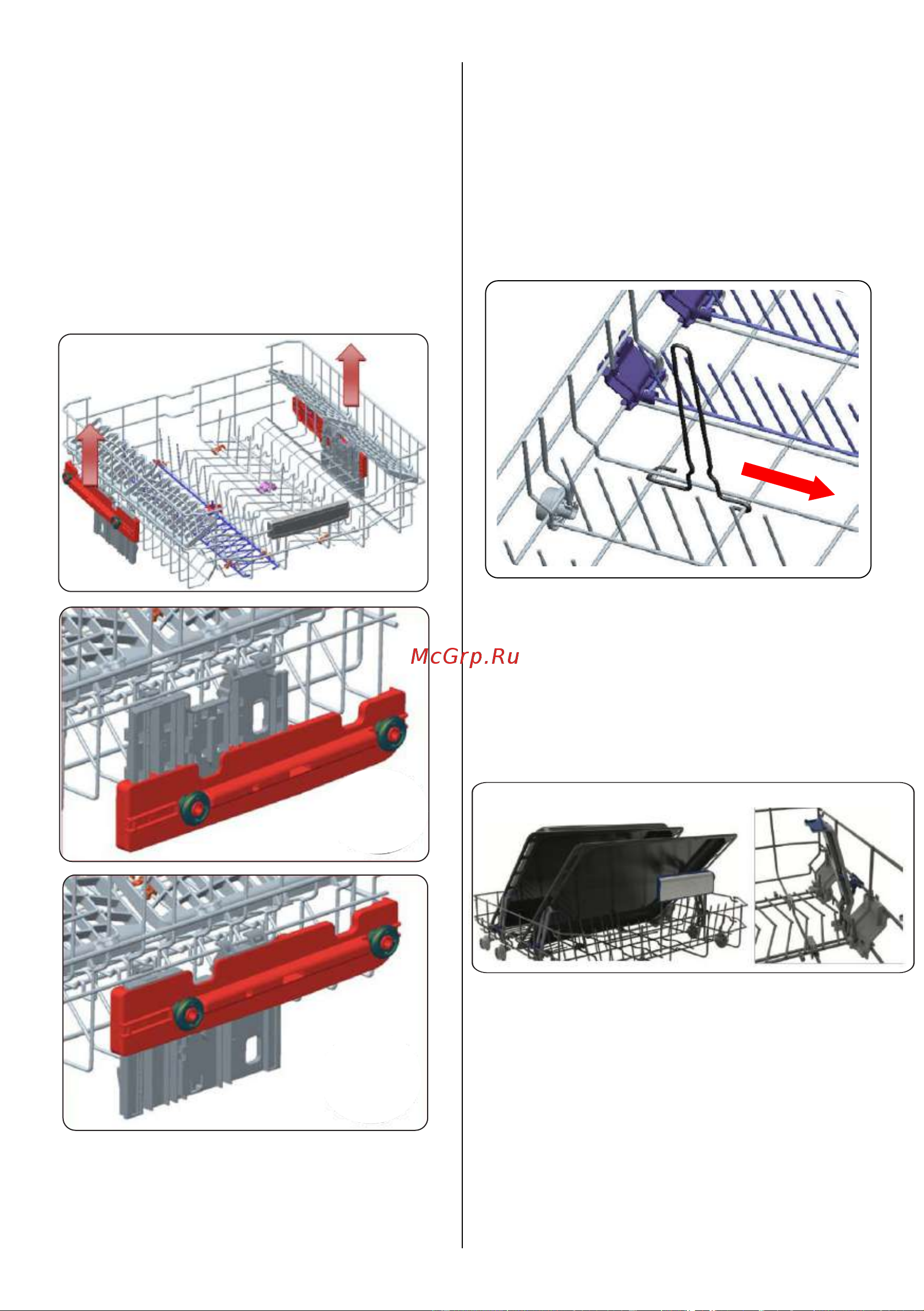 McGrp.Ru