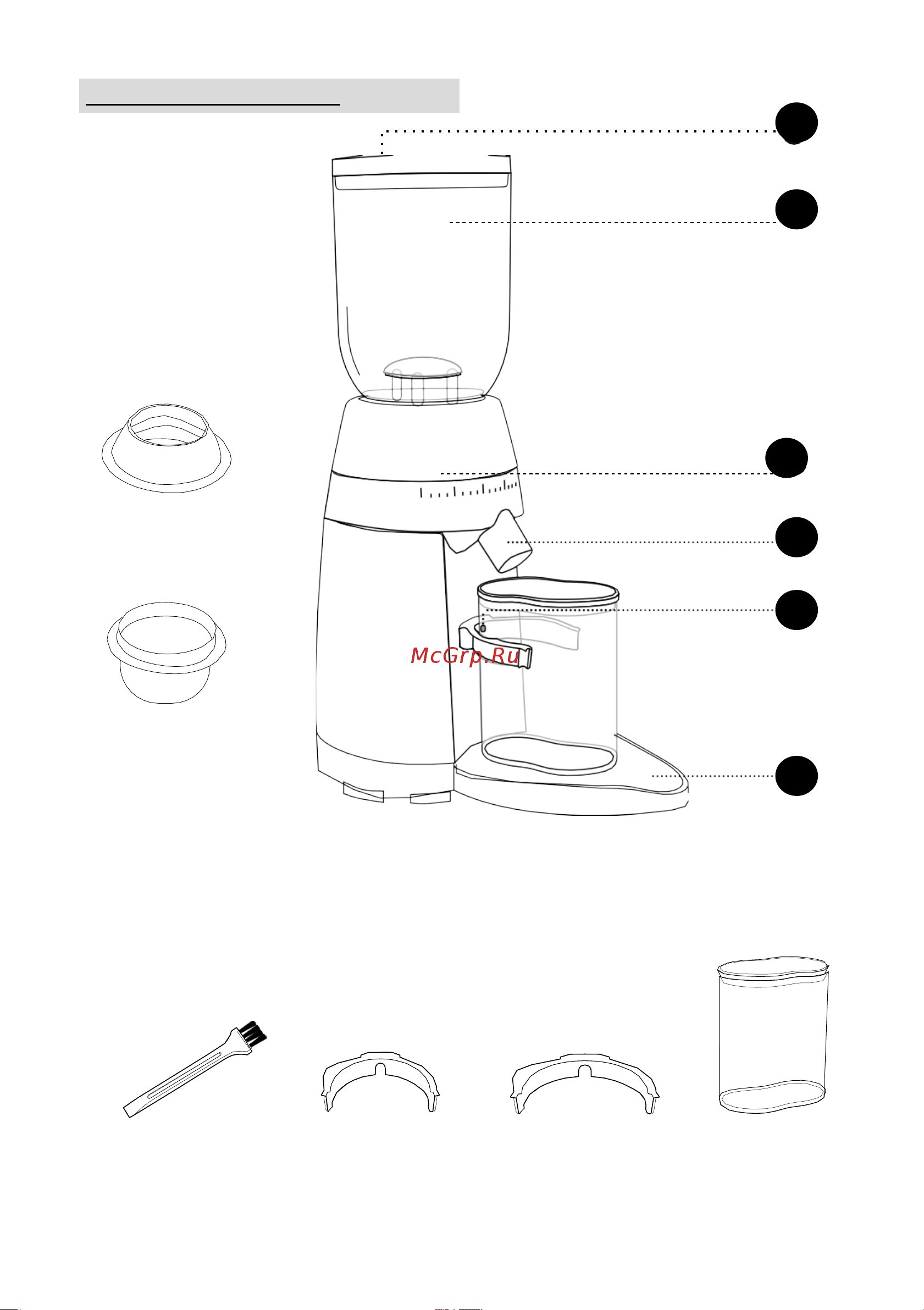 McGrp.Ru