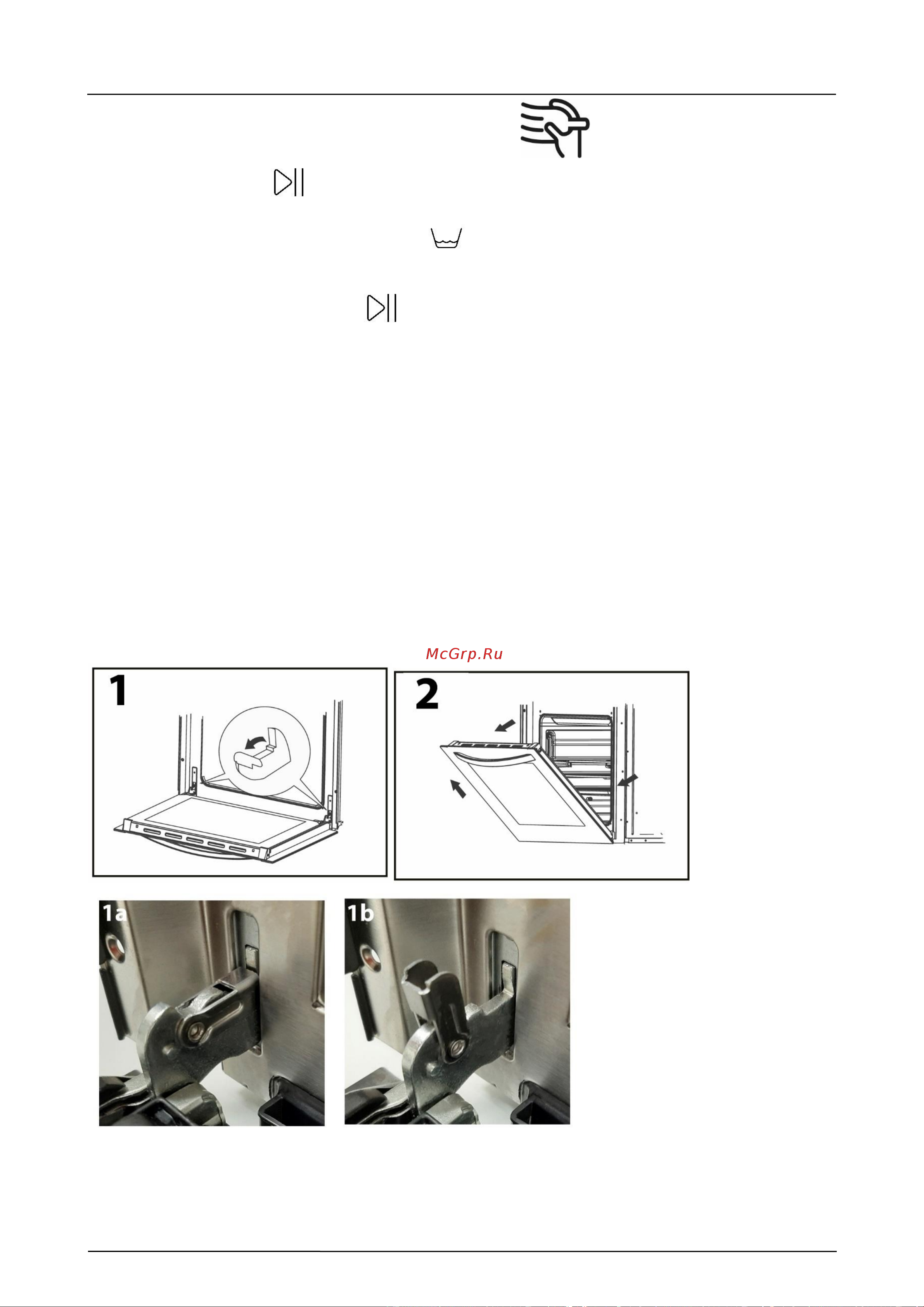 McGrp.Ru

1

2

1a

1b