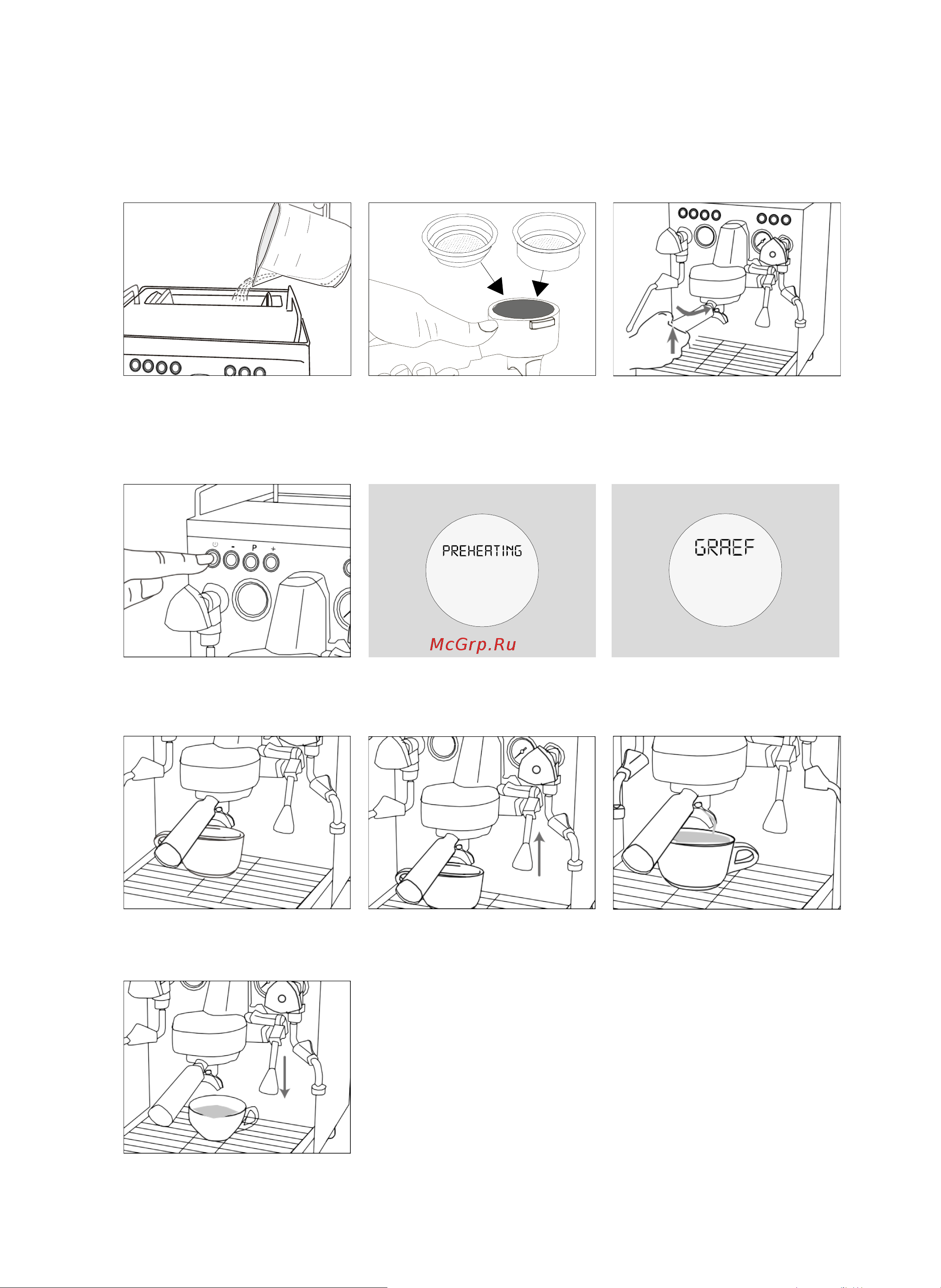 - P +

PREHEATING

McGrp.Ru

GRAEF