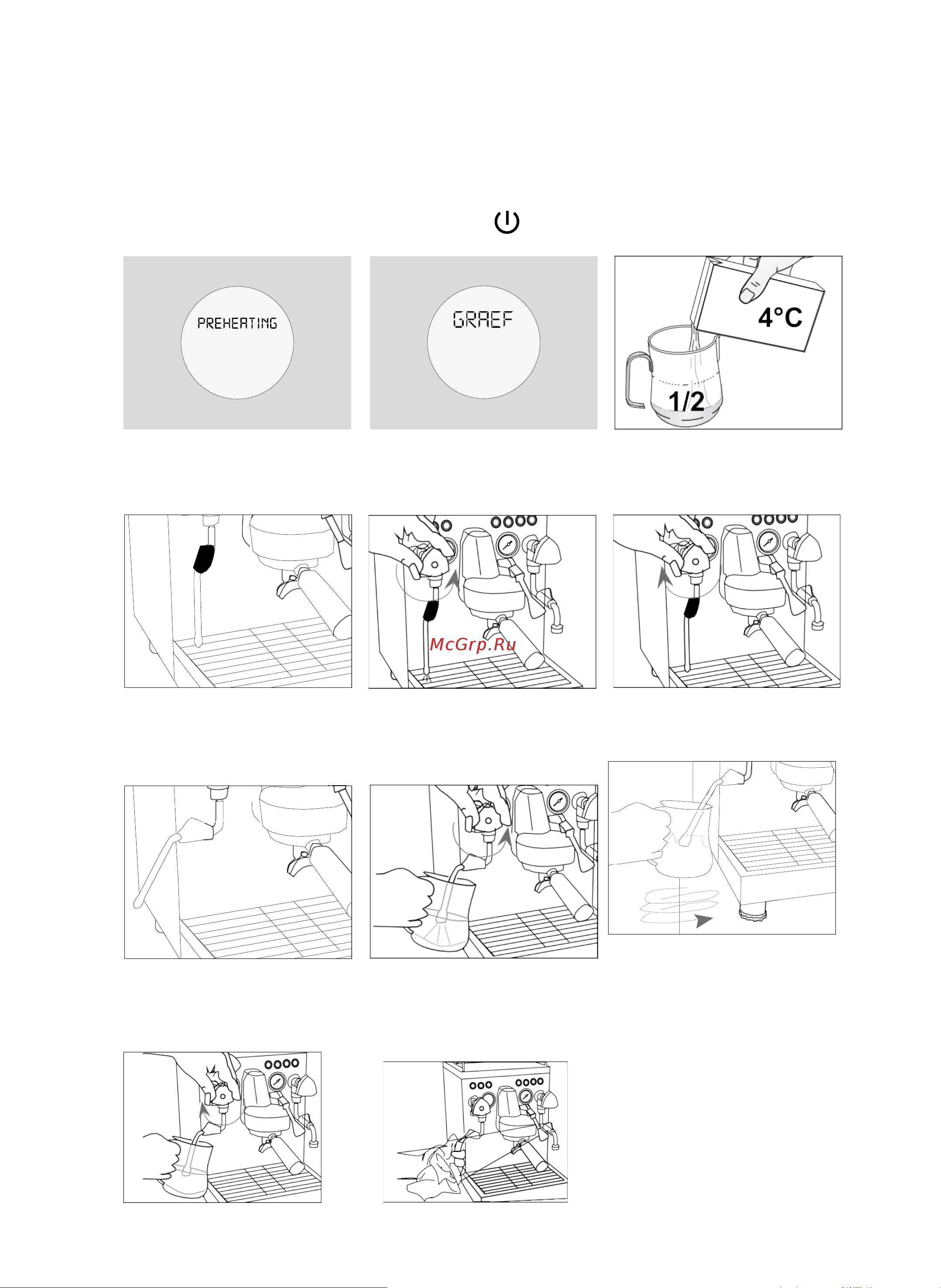 PREHEATING

GRAEF

4°C

1/2

McGrp.Ru