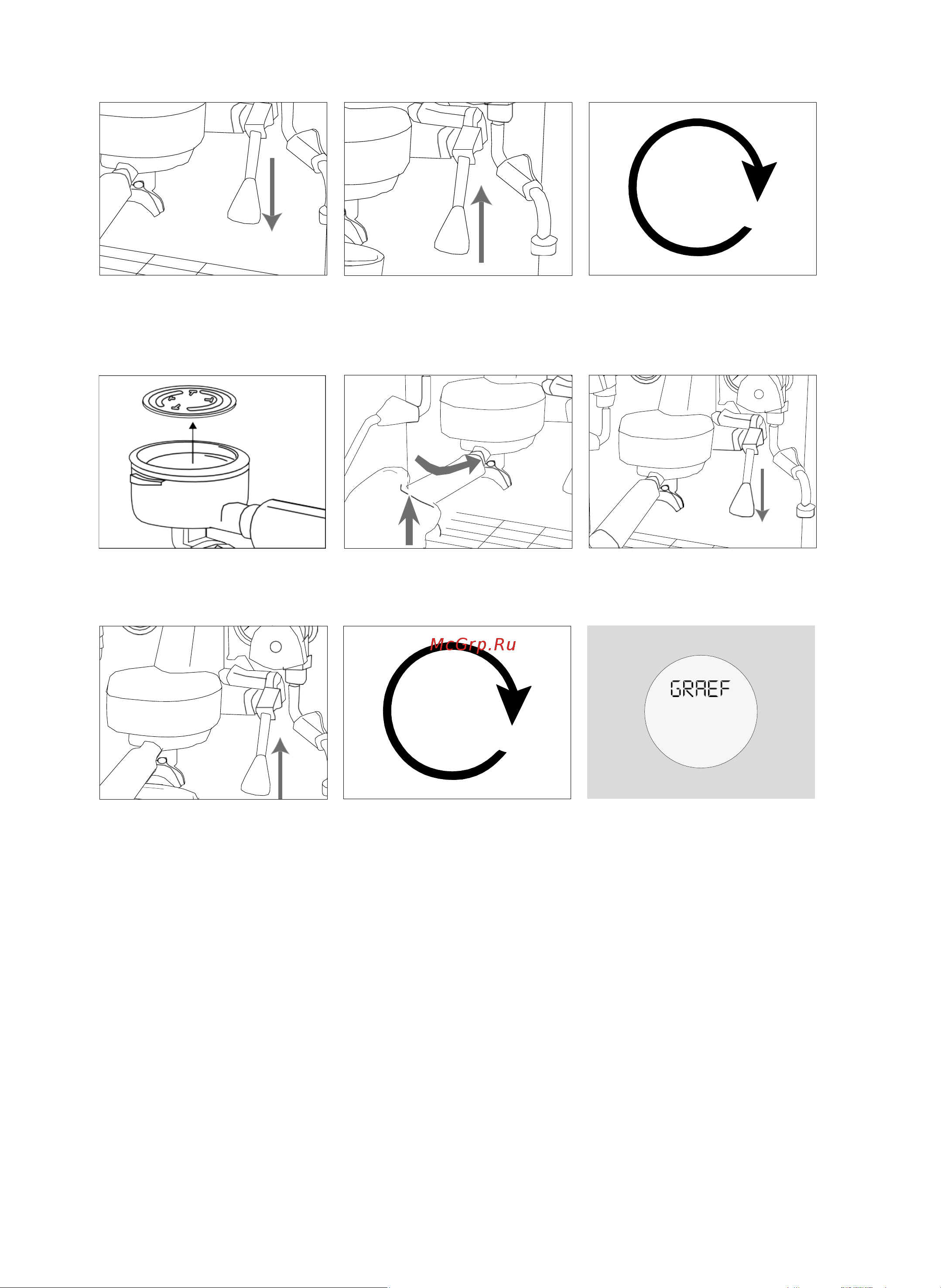 McGrp.Ru

GRAEF