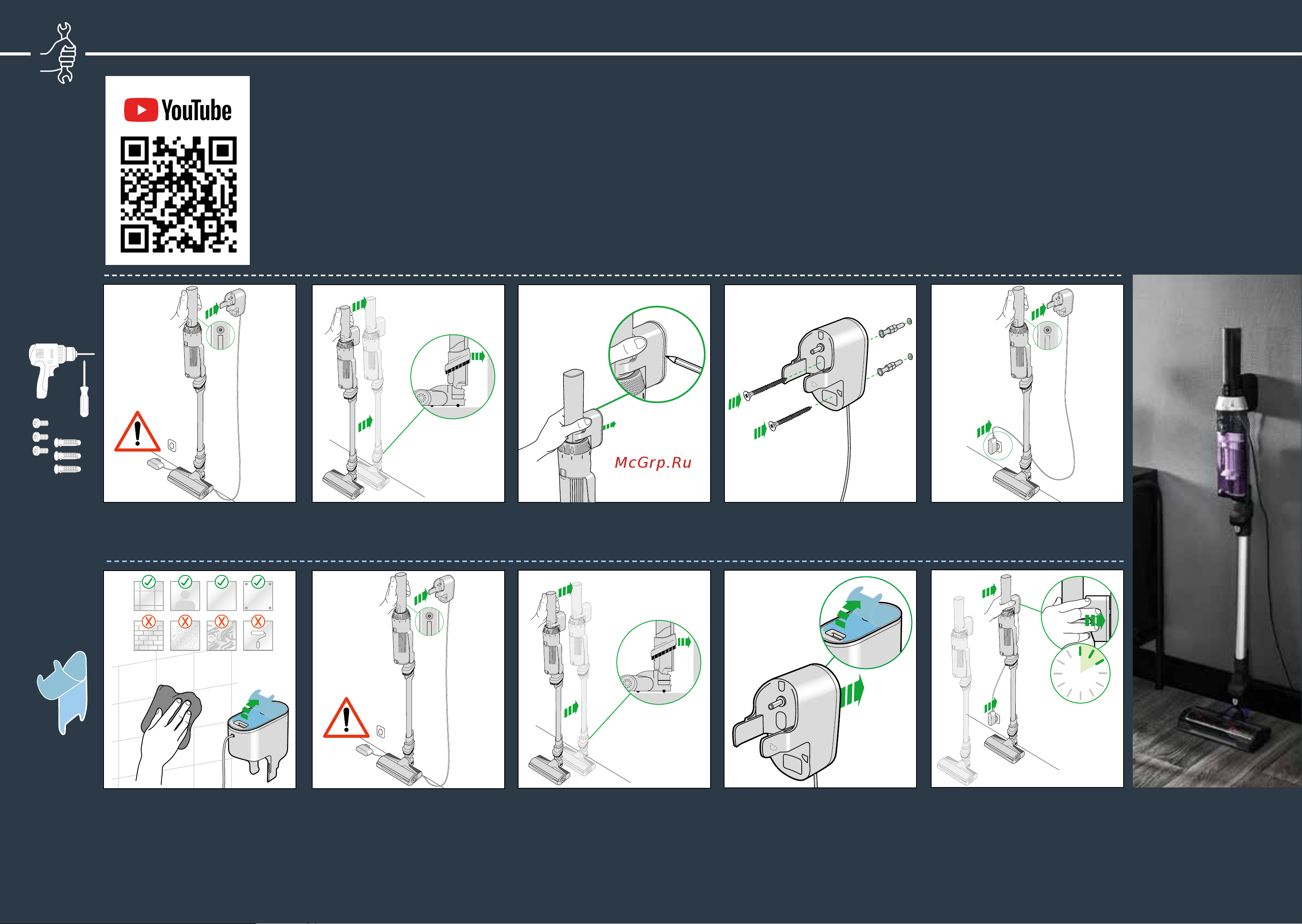 YouTube

McGrp.Ru