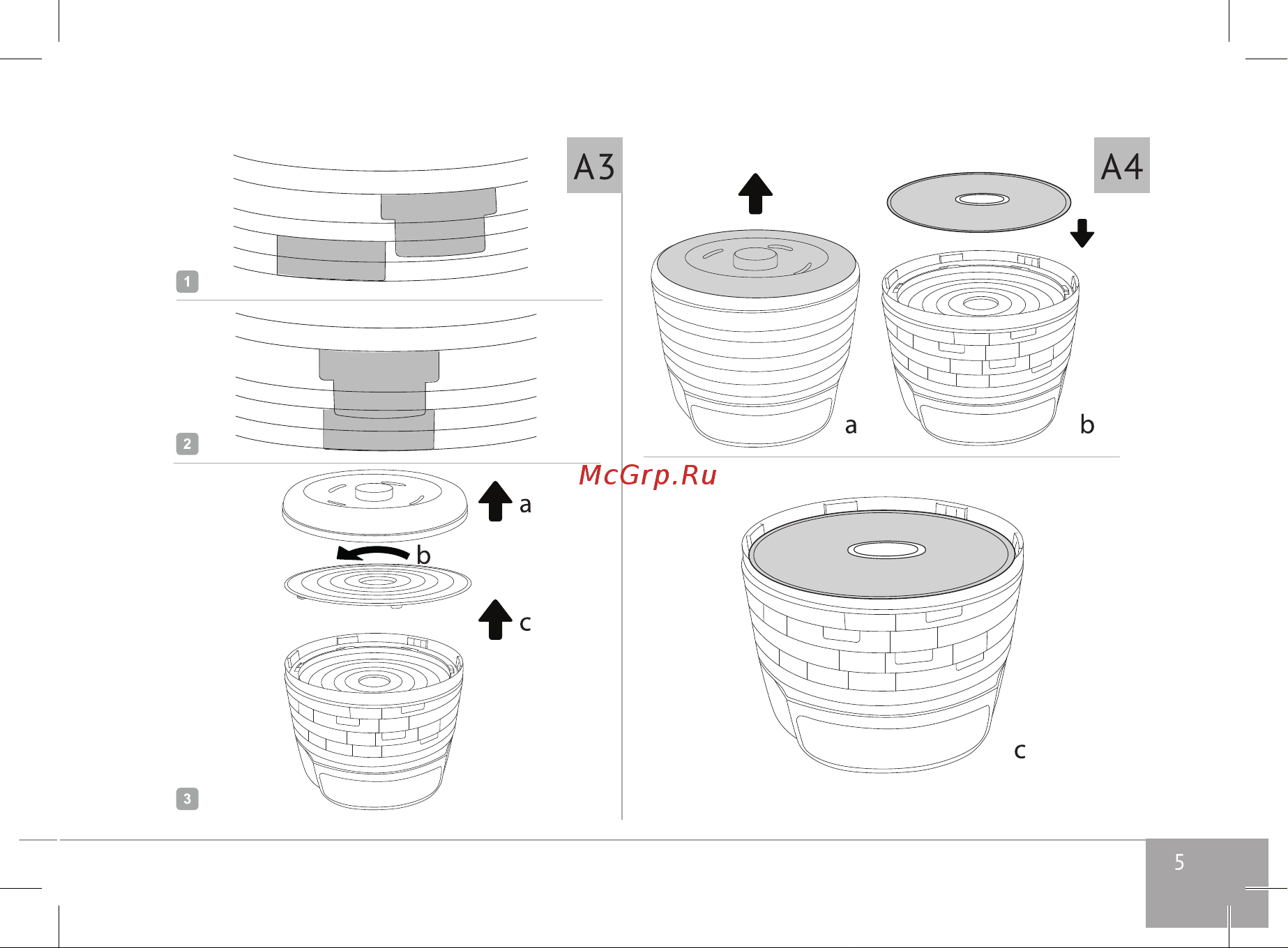 A3

1

2

a

b

c

3

A4

a

b

McGrp.Ru

c

5