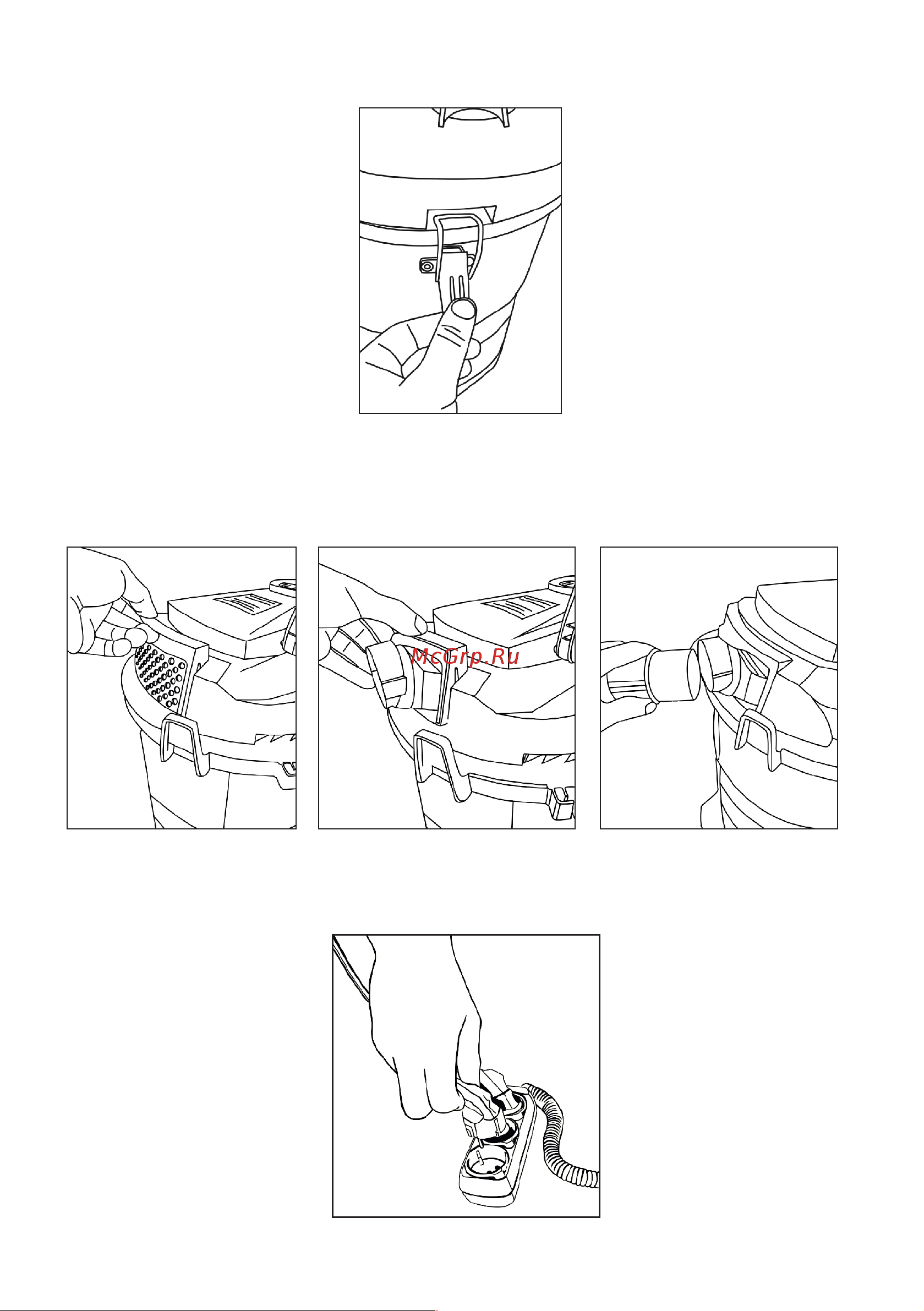 McGrp.Ru