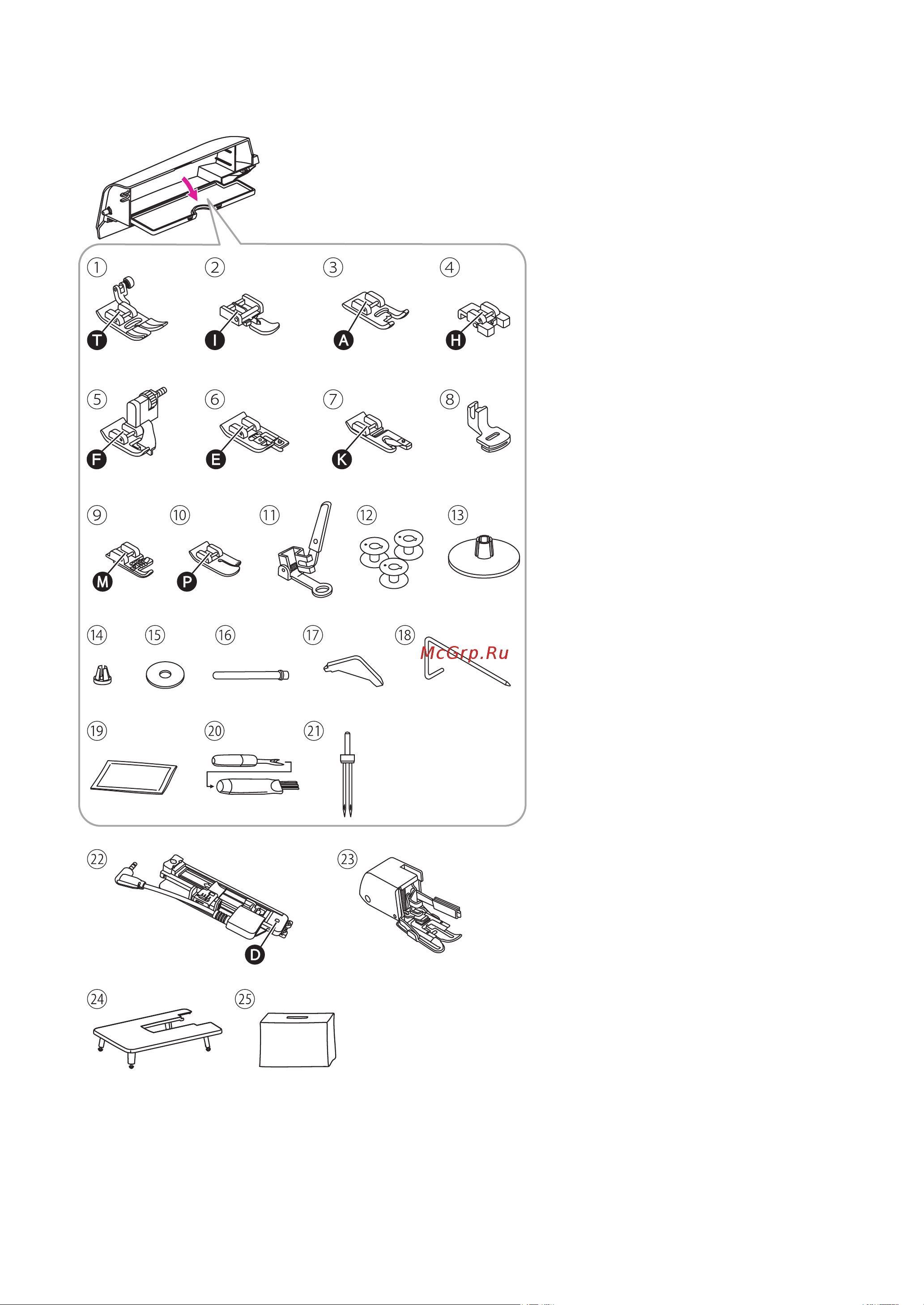 ①
T
②
I
③
A
④
H
⑤
F
⑥
E
⑦
K
⑧
⑨
M
⑩
P
⑪
⑫
⑬
⑭
⑮
⑯
⑰
⑱
McGrp.Ru
⑲
⑳
㉑
㉒
D
㉓
㉔
㉕