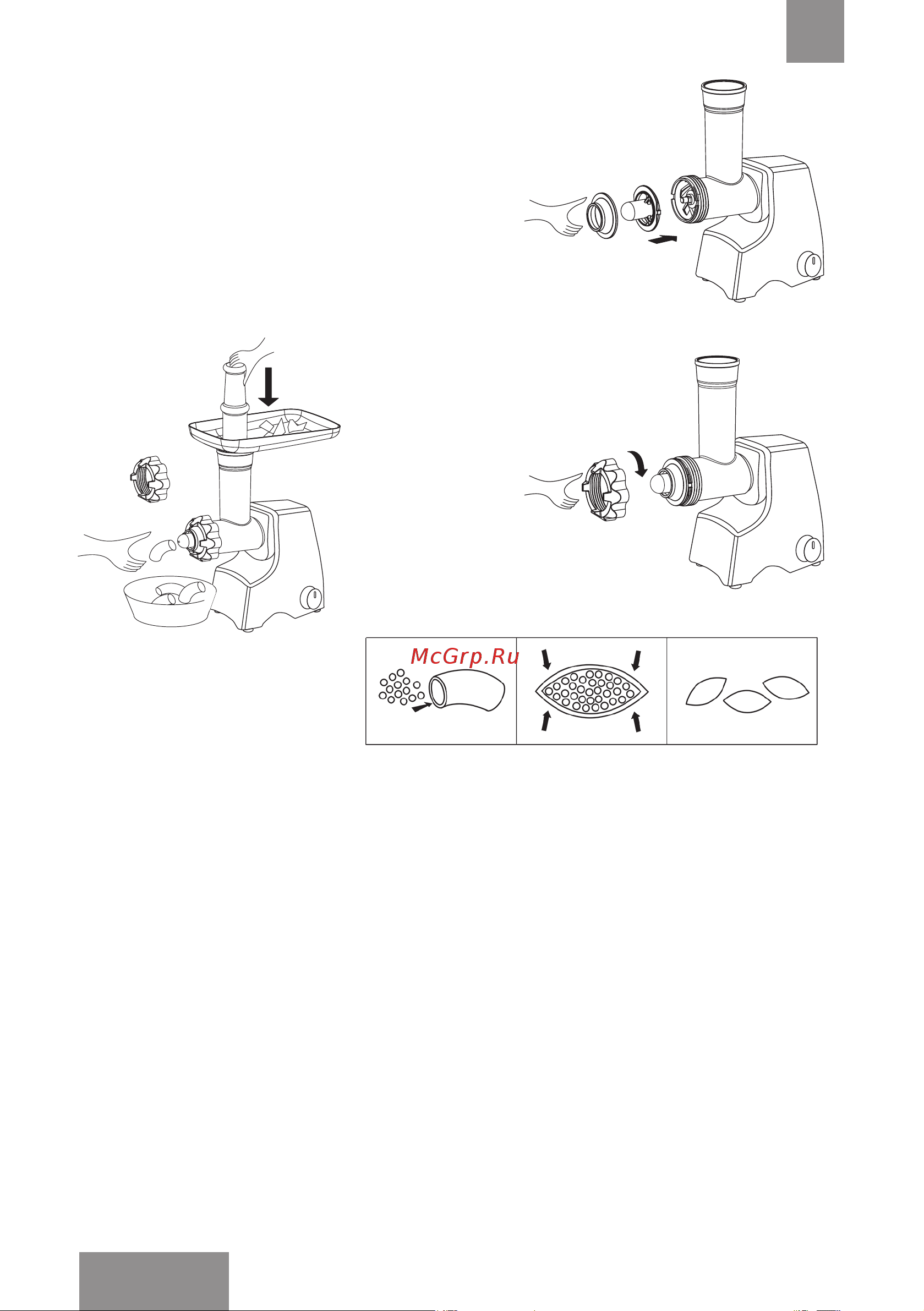 McGrp.Ru