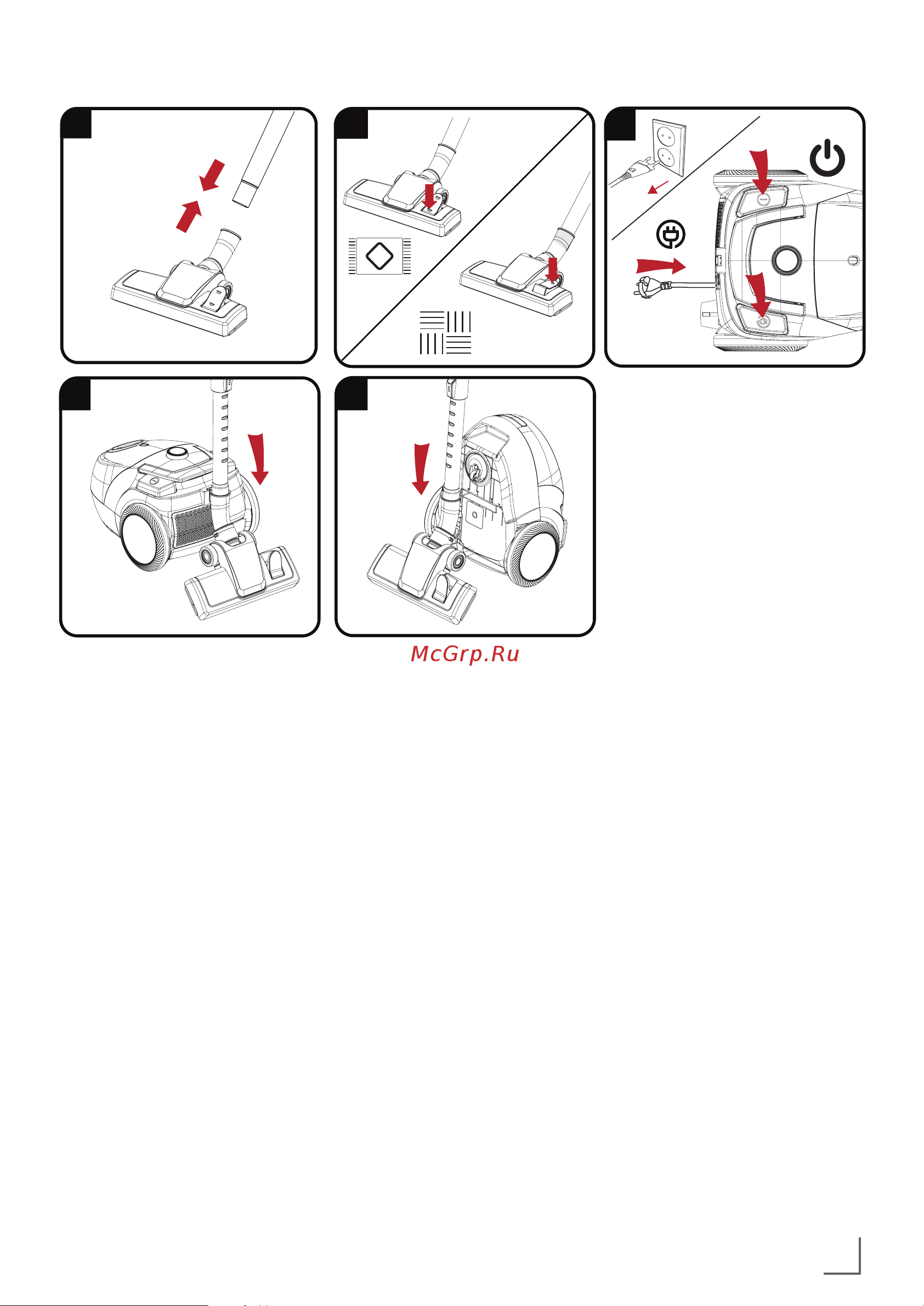 McGrp.Ru