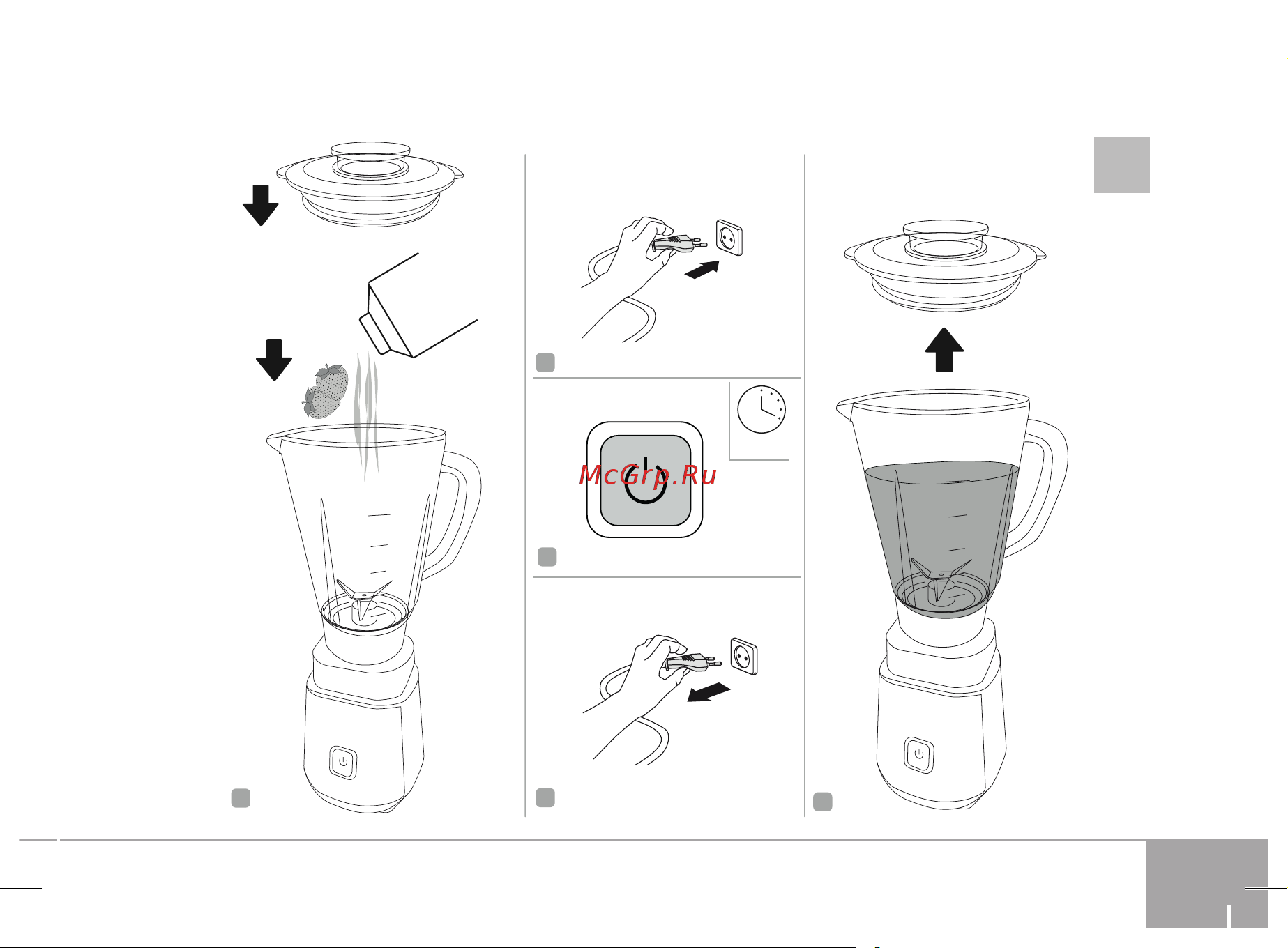 McGrp.Ru