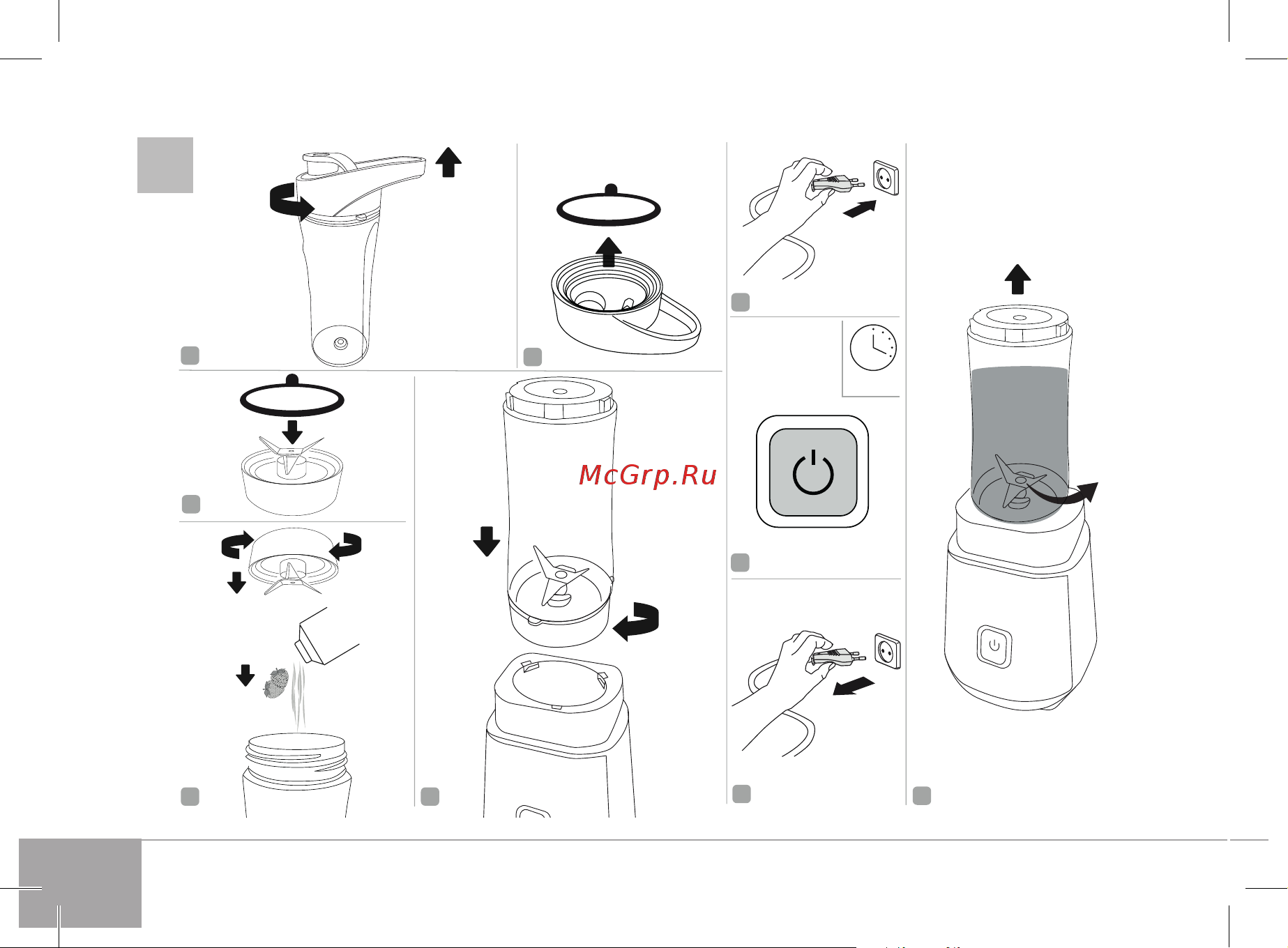 McGrp.Ru