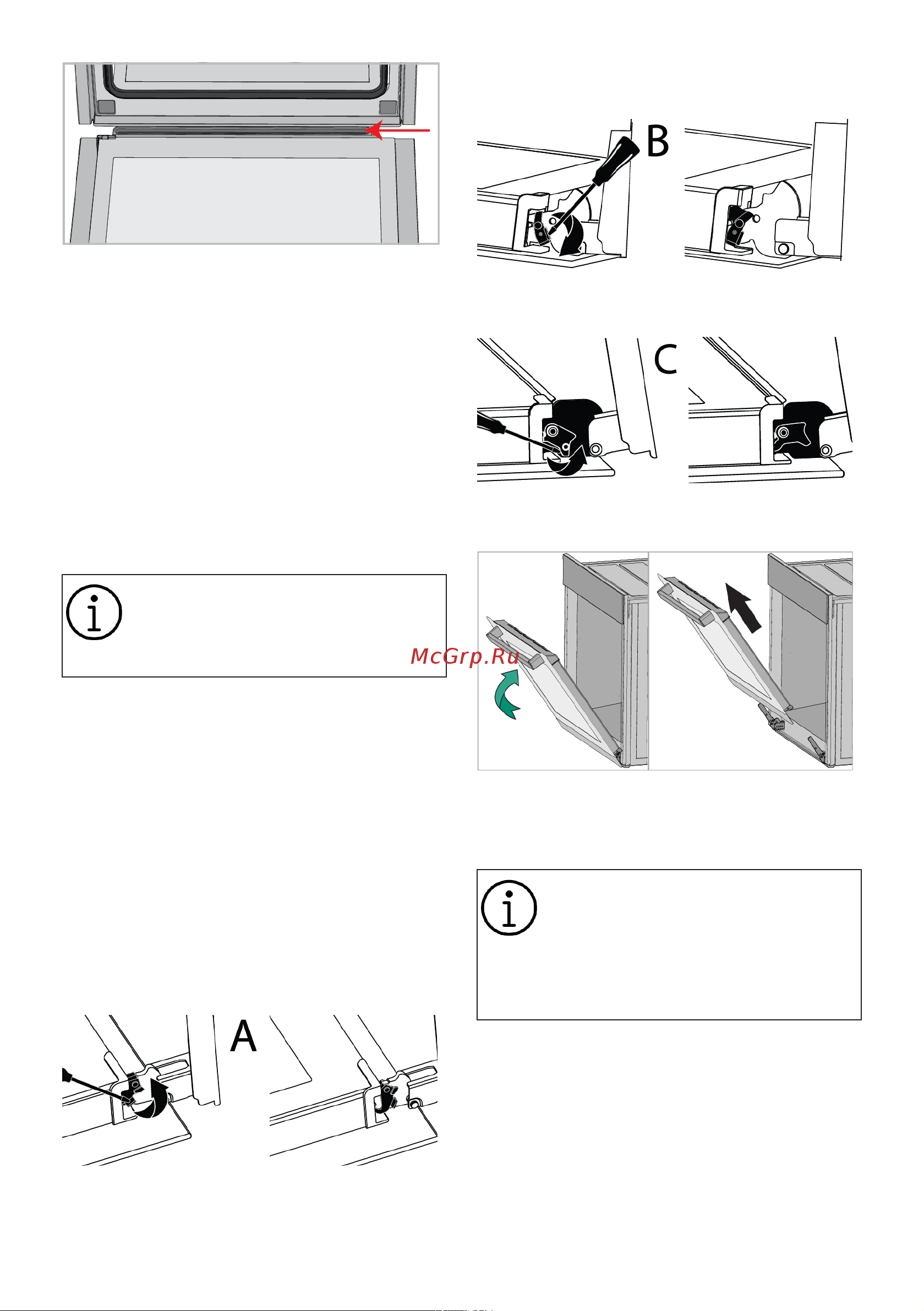 B

C

McGrp.Ru

A