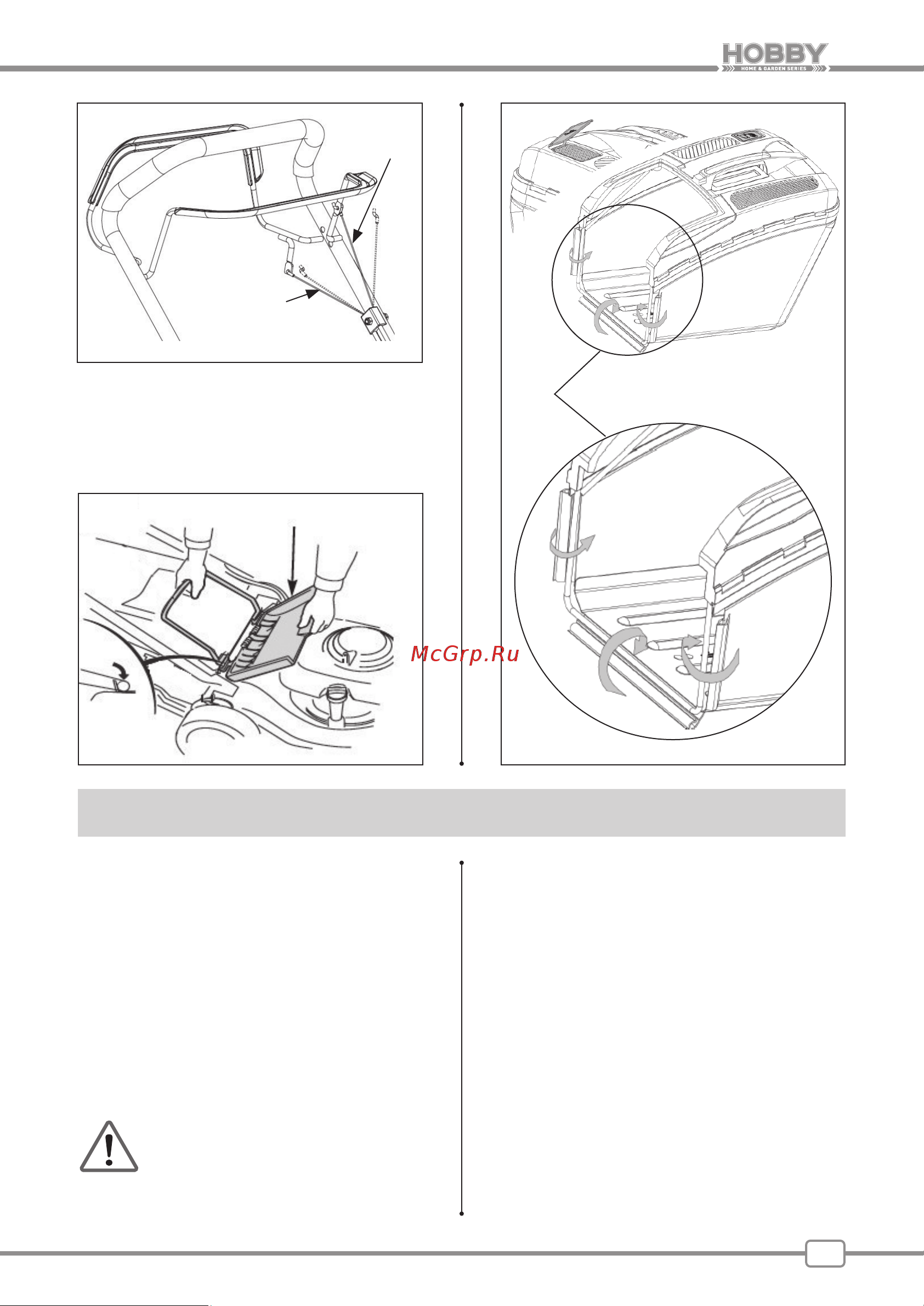 HOBBY
HOME & GARDEN SERIES

McGrp.Ru