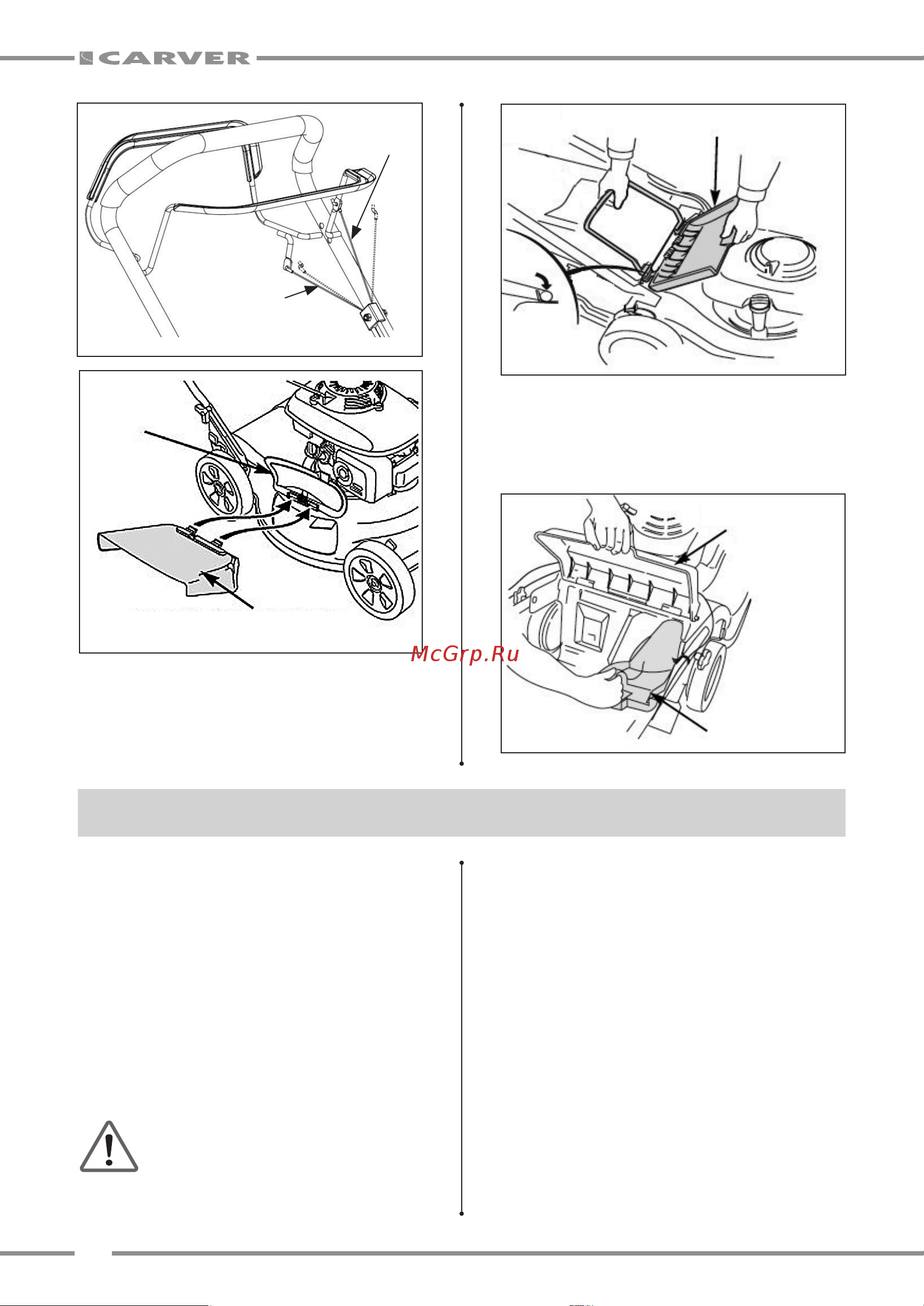 CARVER

McGrp.Ru