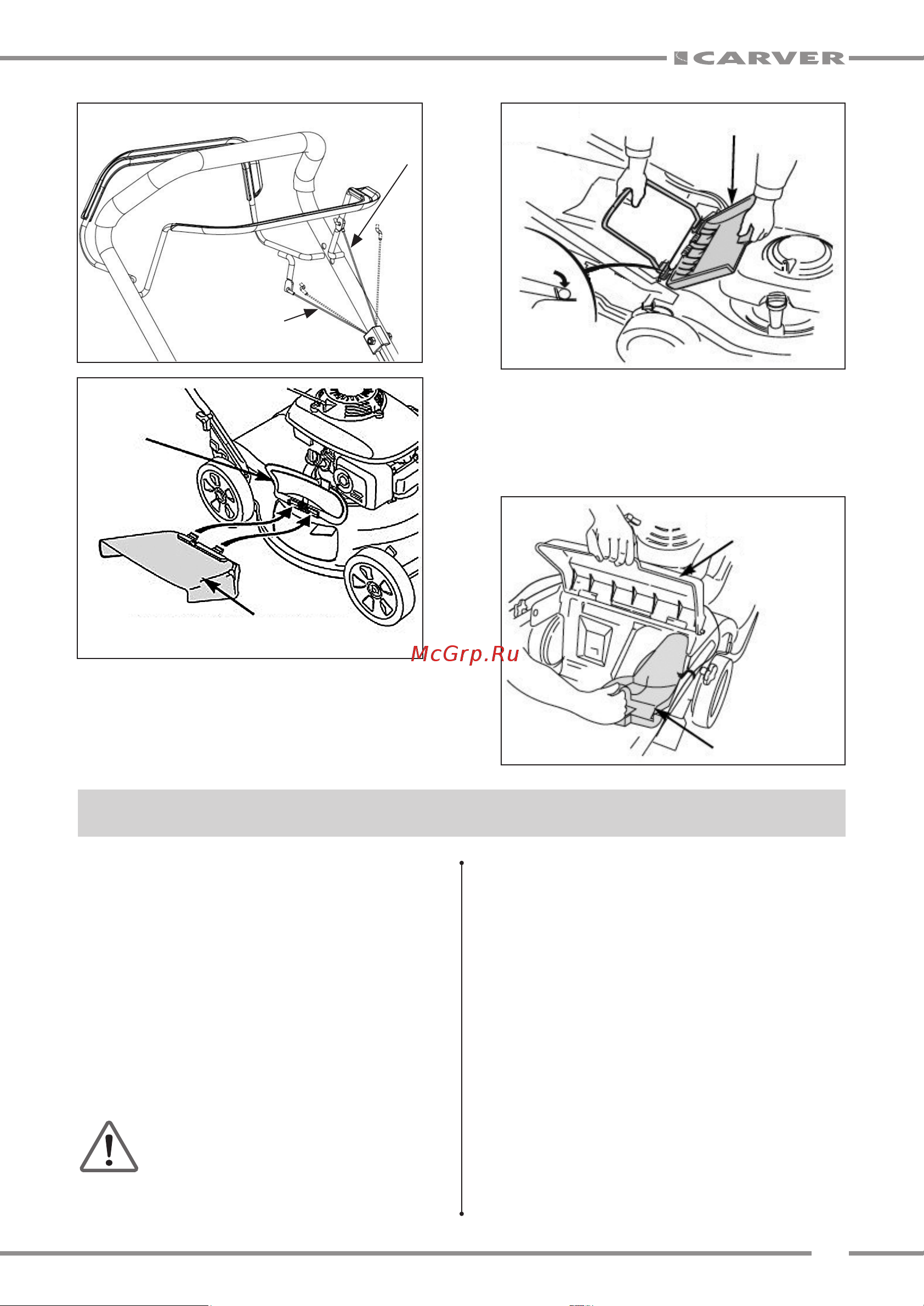 CARVER

McGrp.Ru