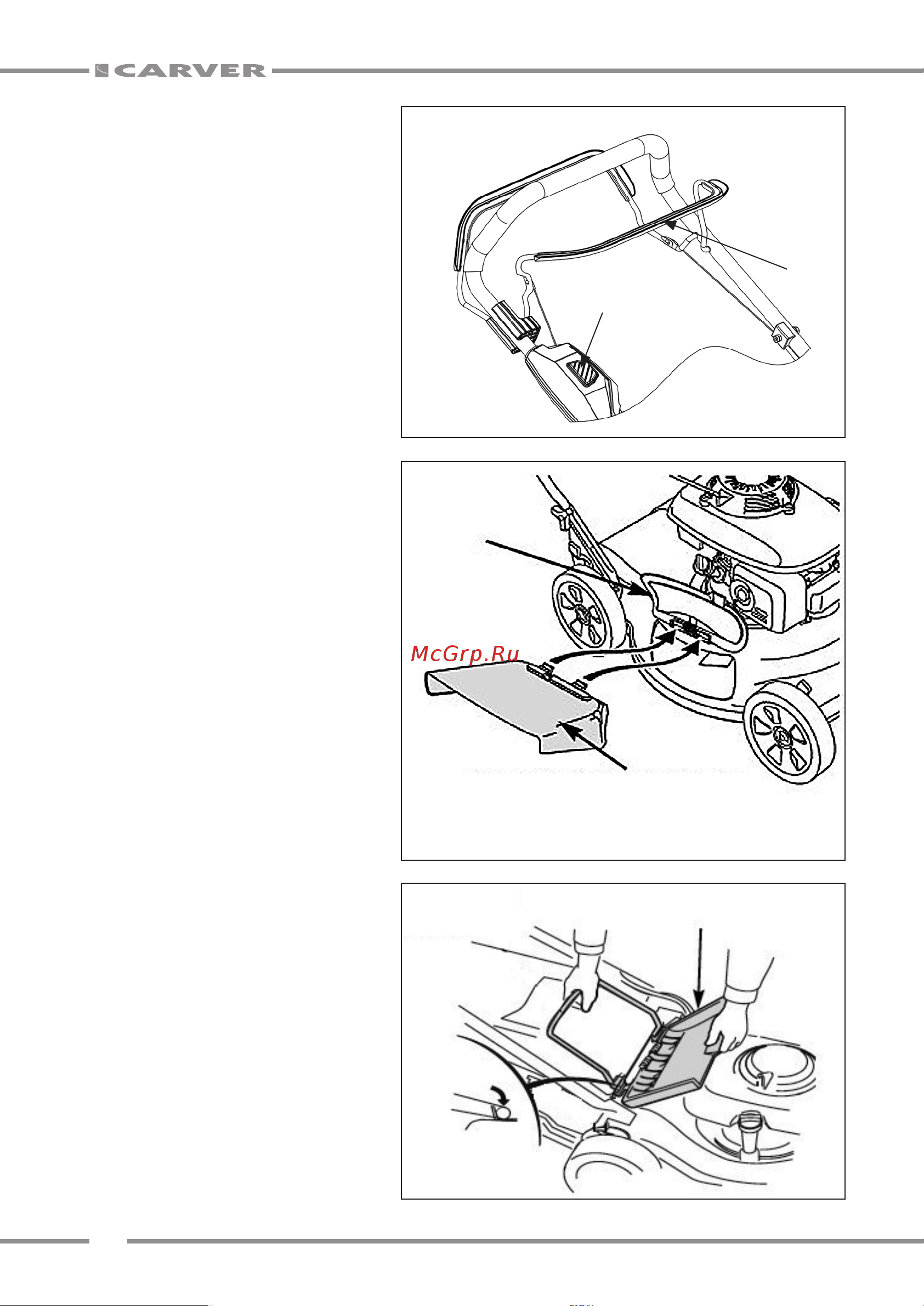 CARVER

McGrp.Ru